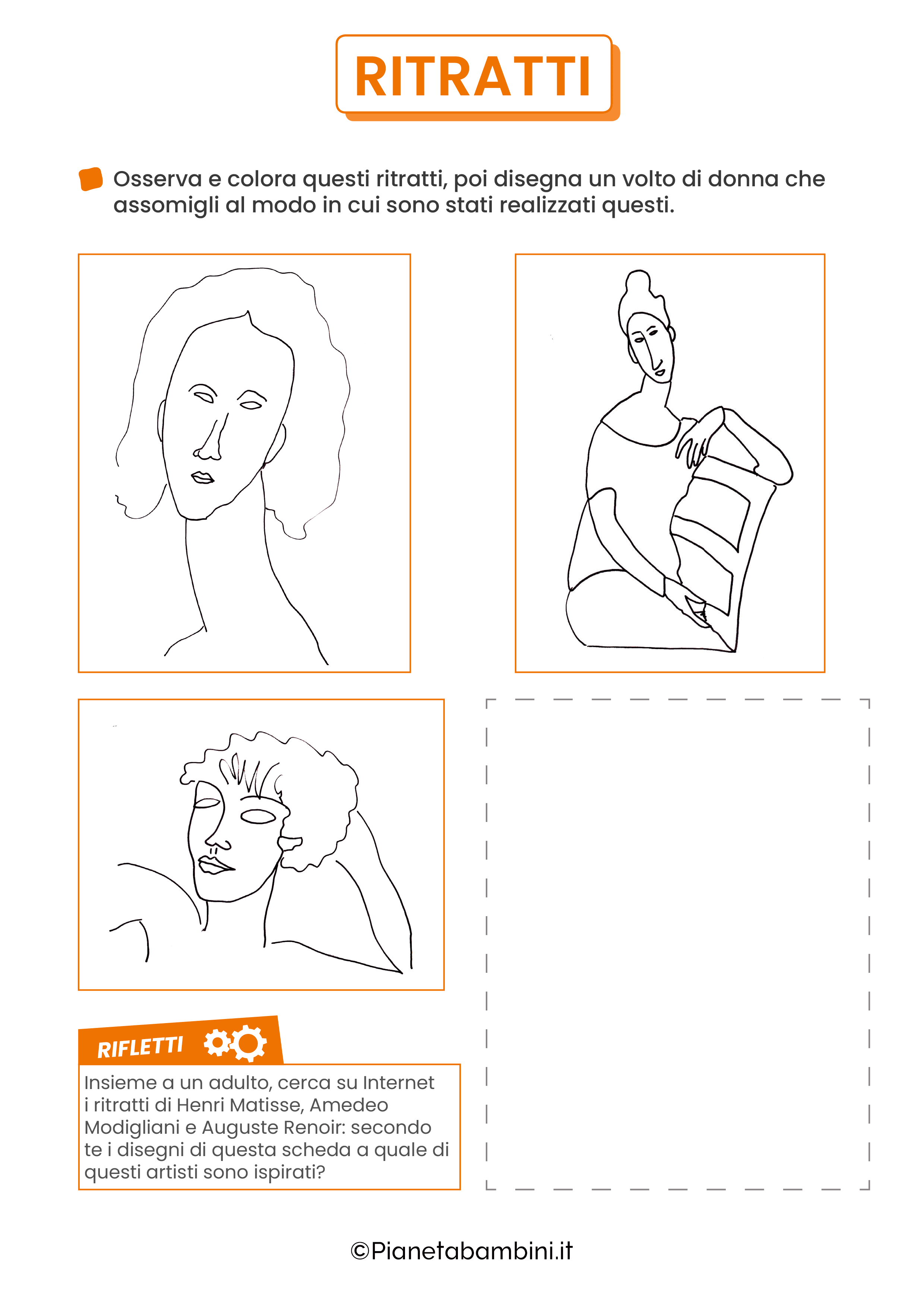 RITRATTI

Osserva e colora questi ritratti, poi disegna un volto di donna che assomigli al modo in cui sono stati realizzati questi.

RIFLETTI

Insieme a un adulto, cerca su Internet i ritratti di Henri Matisse, Amedeo Modigliani e Auguste Renoir: secondo te i disegni di questa scheda a quale di questi artisti sono ispirati?

©Pianetabambini.it