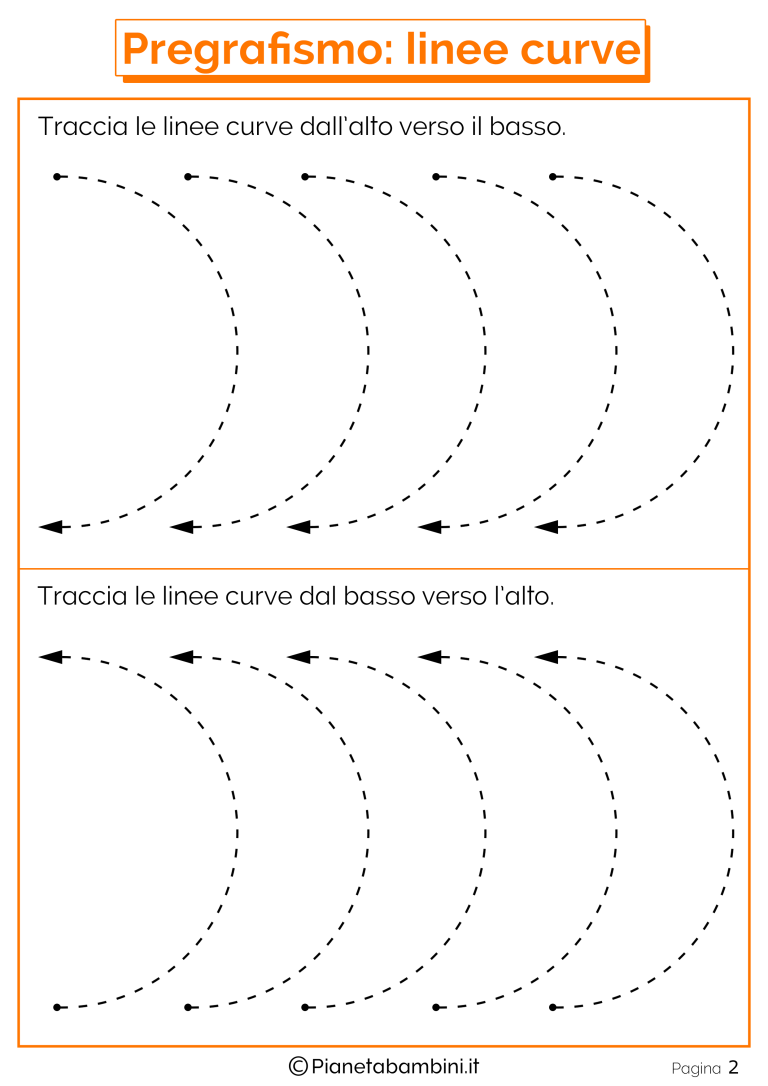 Pregrafismo: linee curve

Traccia le linee curve dall'alto verso il basso.

Traccia le linee curve dal basso verso l'alto.

©Pianetabambini.it

Pagina 2