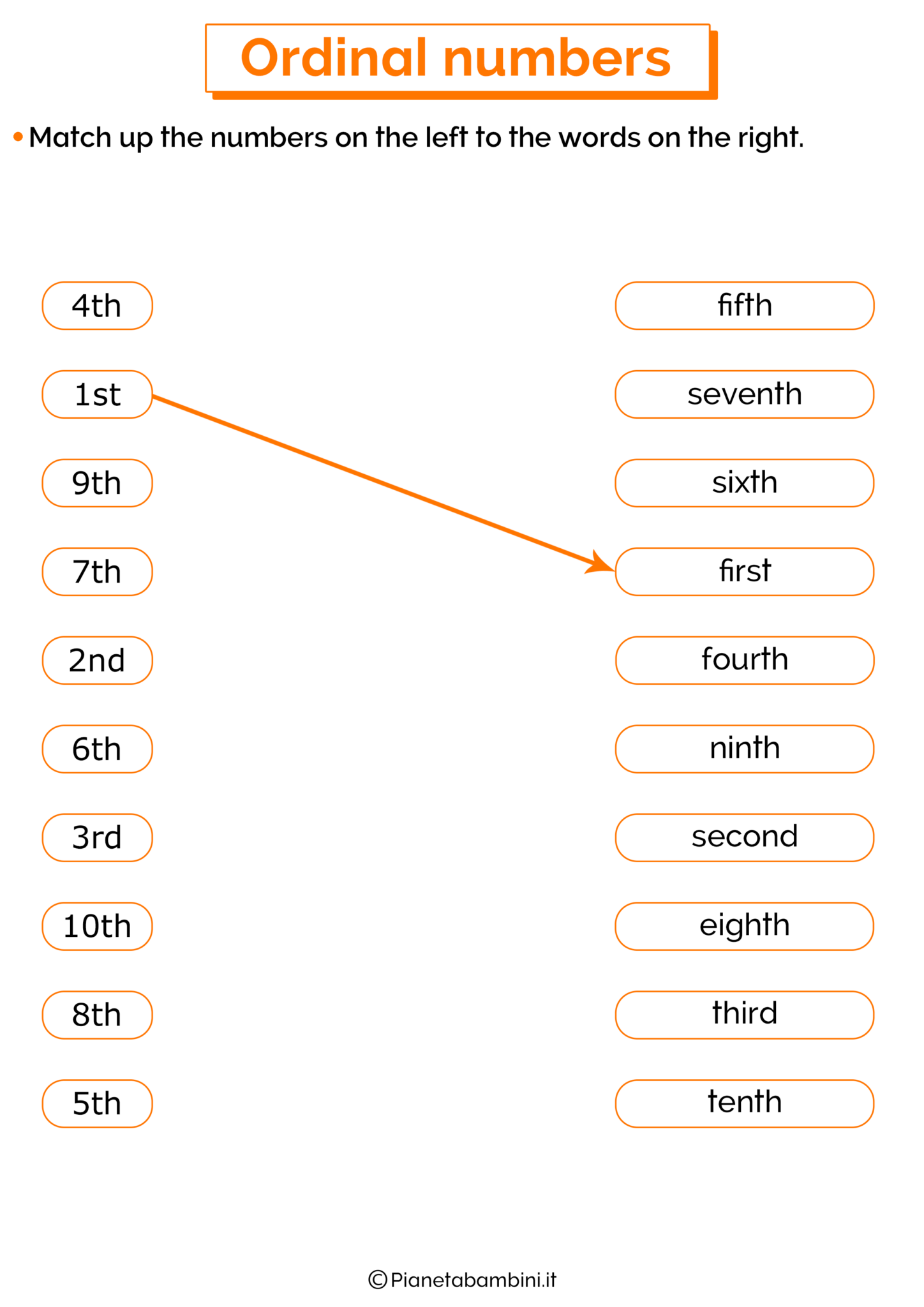 Ordinal numbers

• Match up the numbers on the left to the words on the right.

4th
1st
9th
7th
2nd
6th
3rd
10th
8th
5th

fifth
seventh
sixth
first
fourth
ninth
second
eighth
third
tenth

©Pianetabambini.it