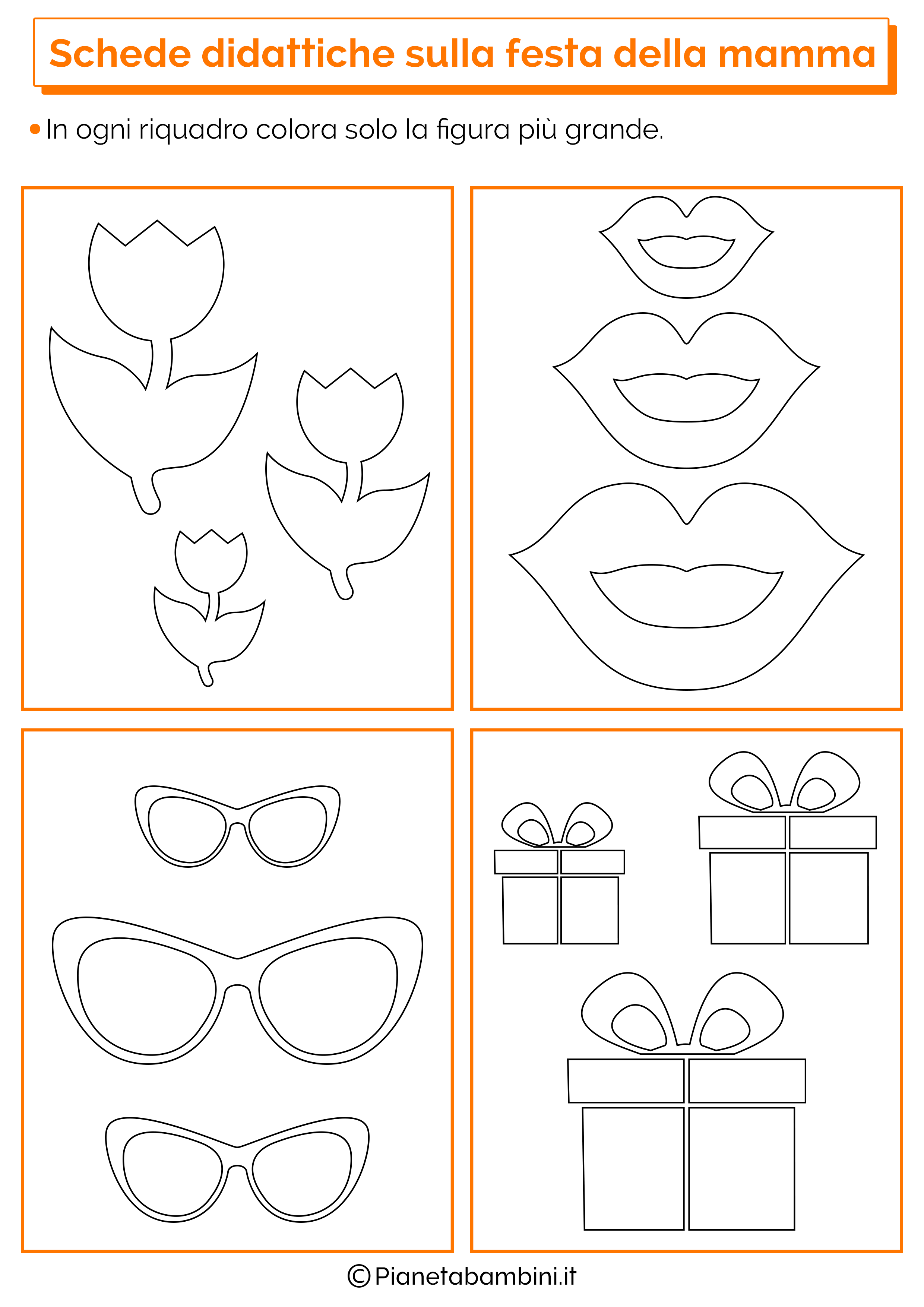 Schede didattiche sulla festa della mamma

• In ogni riquadro colora solo la figura più grande.

© Pianetabambini.it