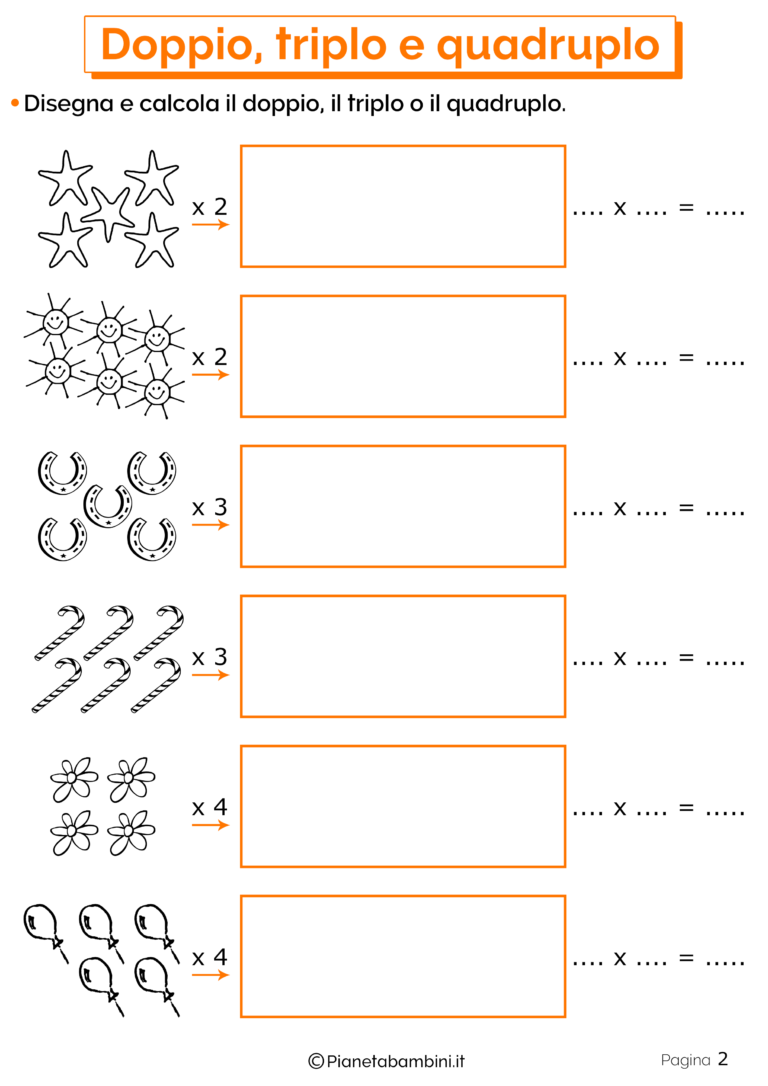 Doppio, triplo e quadruplo

• Disegna e calcola il doppio, il triplo o il quadruplo.

x 2 .... x .... = .....

x 2 .... x .... = .....

x 3 .... x .... = .....

x 3 .... x .... = .....

x 4 .... x .... = .....

x 4 .... x .... = .....

©Pianetabambini.it

Pagina 2