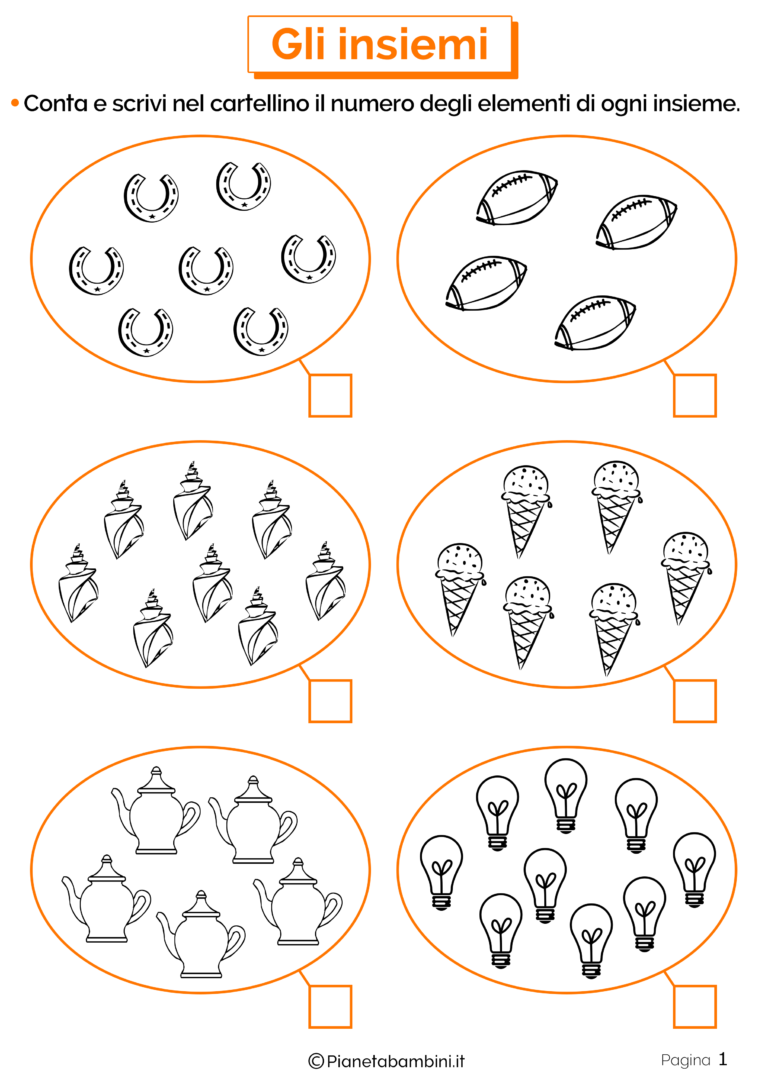 Gli insiemi

• Conta e scrivi nel cartellino il numero degli elementi di ogni insieme.

©Pianetabambini.it

Pagina 1