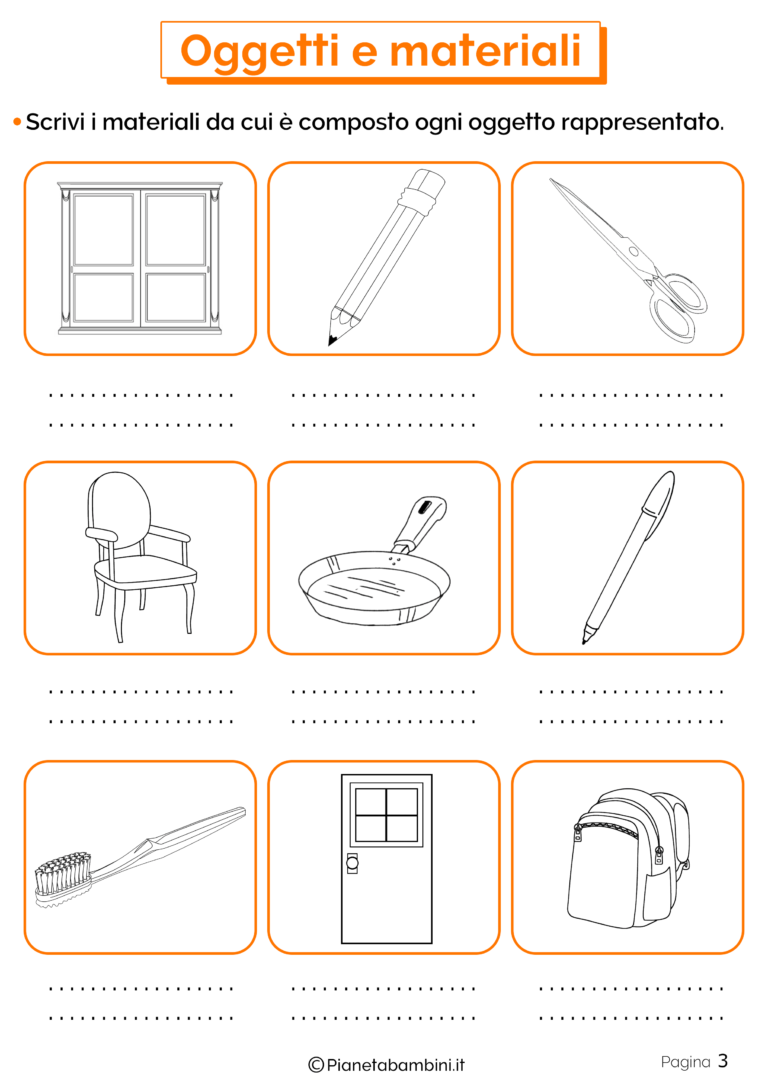 Oggetti e materiali

• Scrivi i materiali da cui è composto ogni oggetto rappresentato.

©Pianetabambini.it

Pagina 3