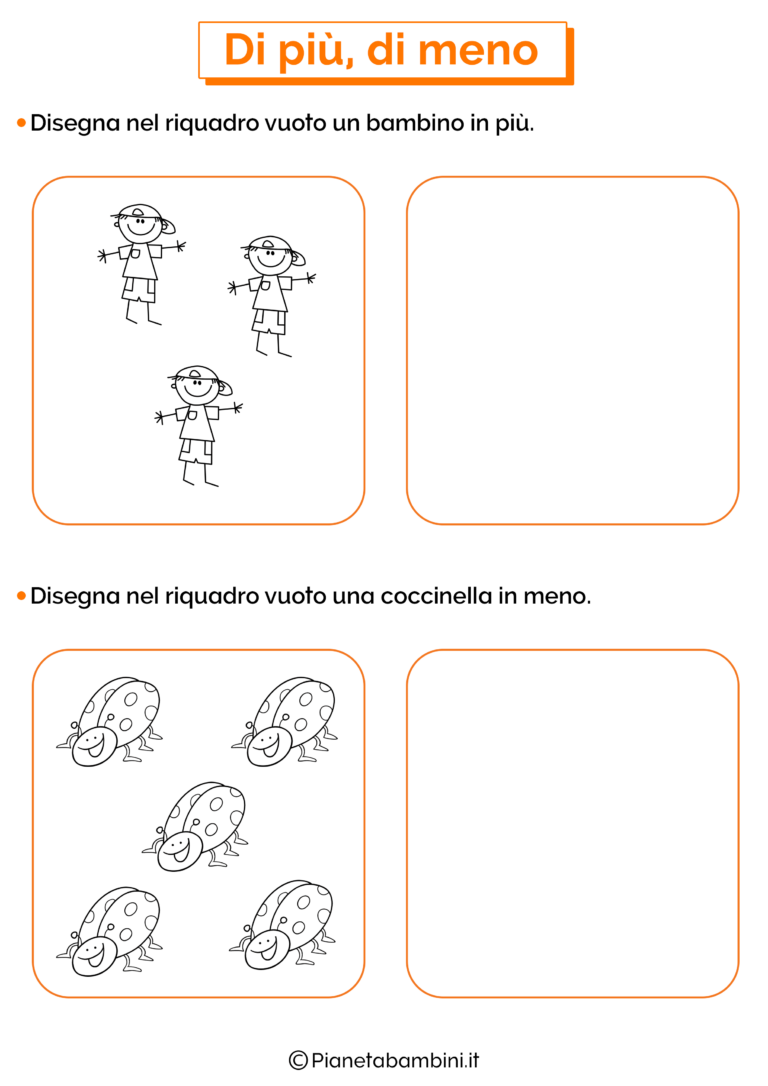 Di più, di meno

• Disegna nel riquadro vuoto un bambino in più.

• Disegna nel riquadro vuoto una coccinella in meno.

© Pianetabambini.it