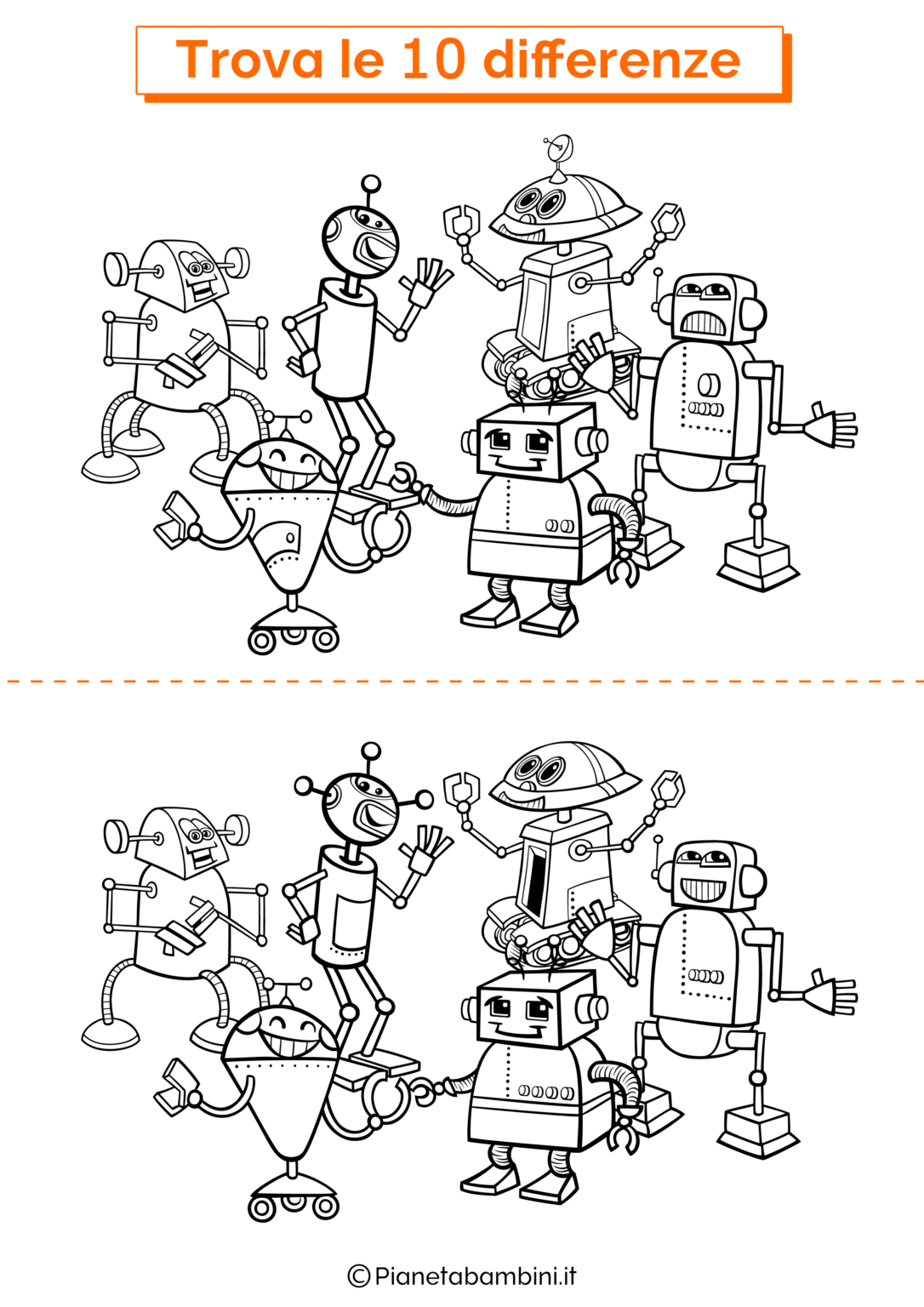 Trova le 10 differenze

©Pianetabambini.it