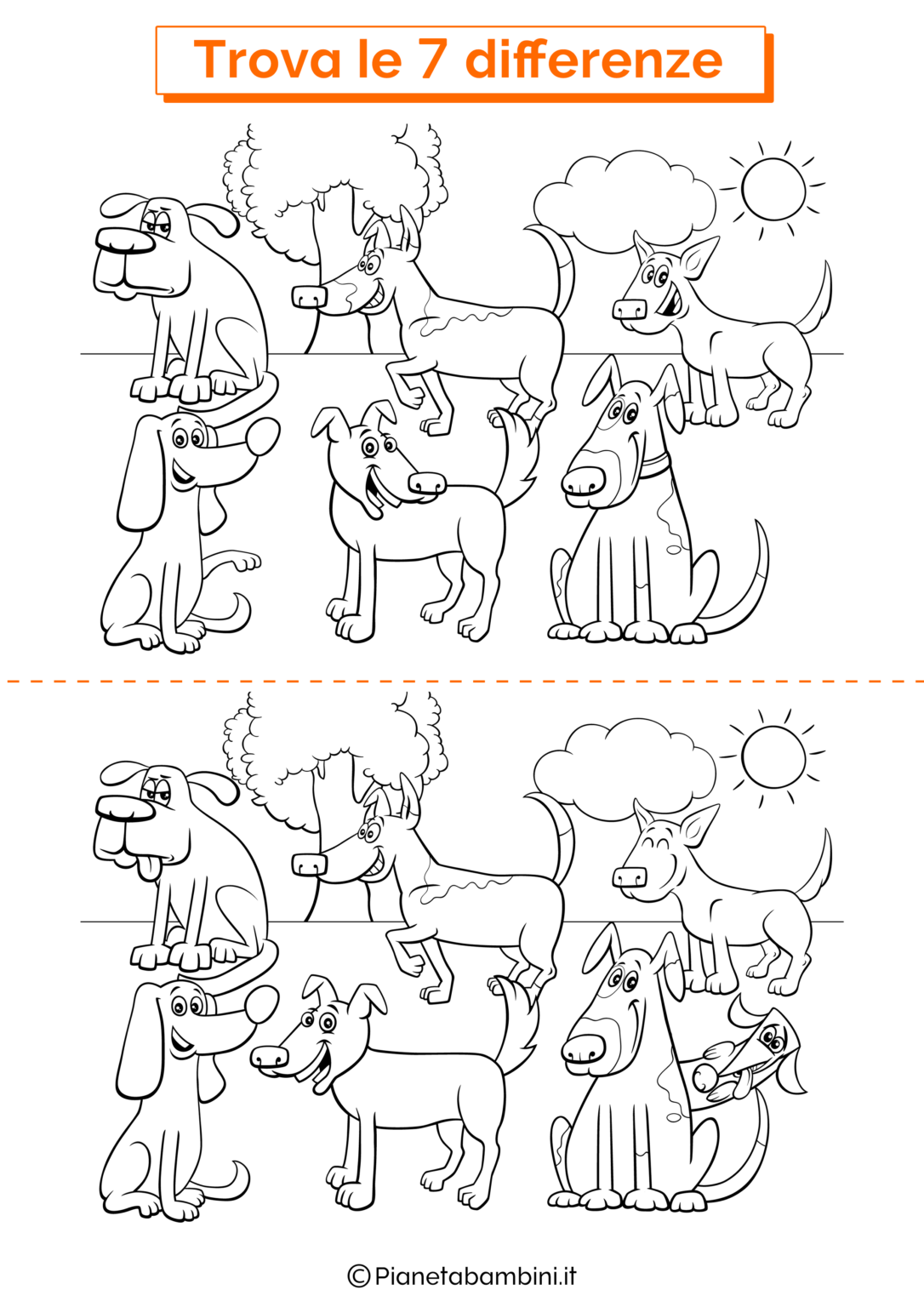 Trova le 7 differenze

©Pianetabambini.it