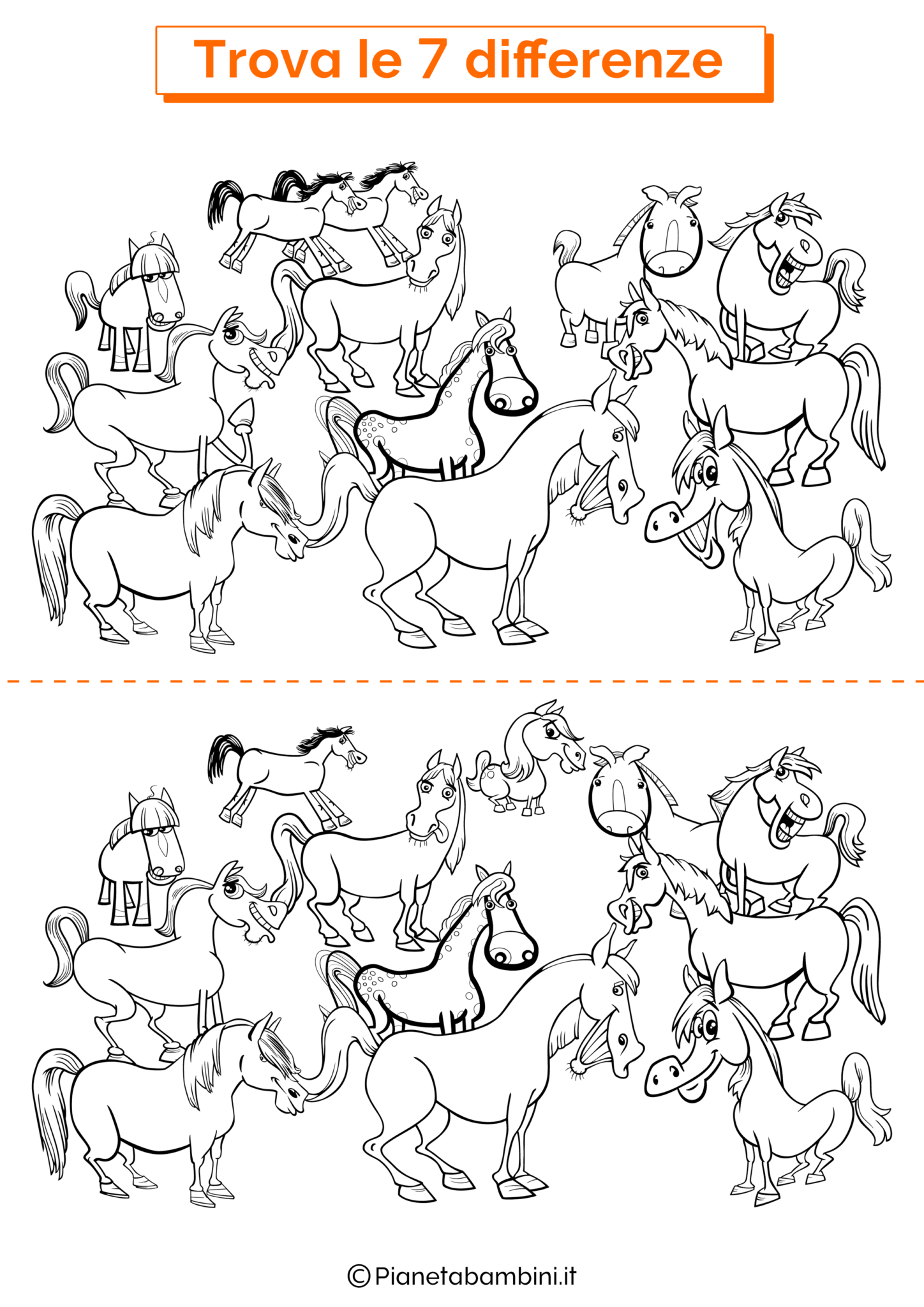 Trova le 7 differenze

©Pianetabambini.it