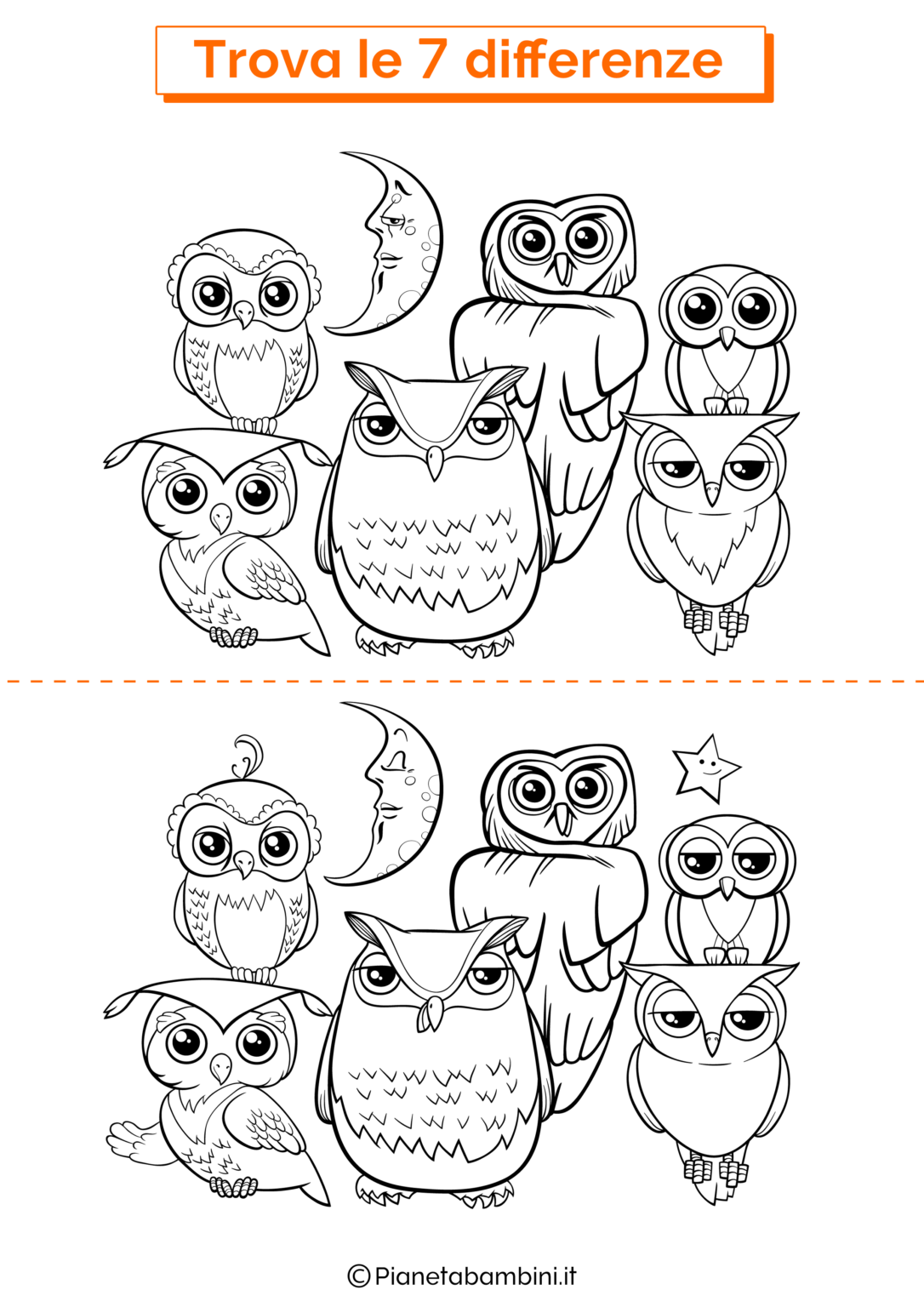 Trova le 7 differenze

©Pianetabambini.it