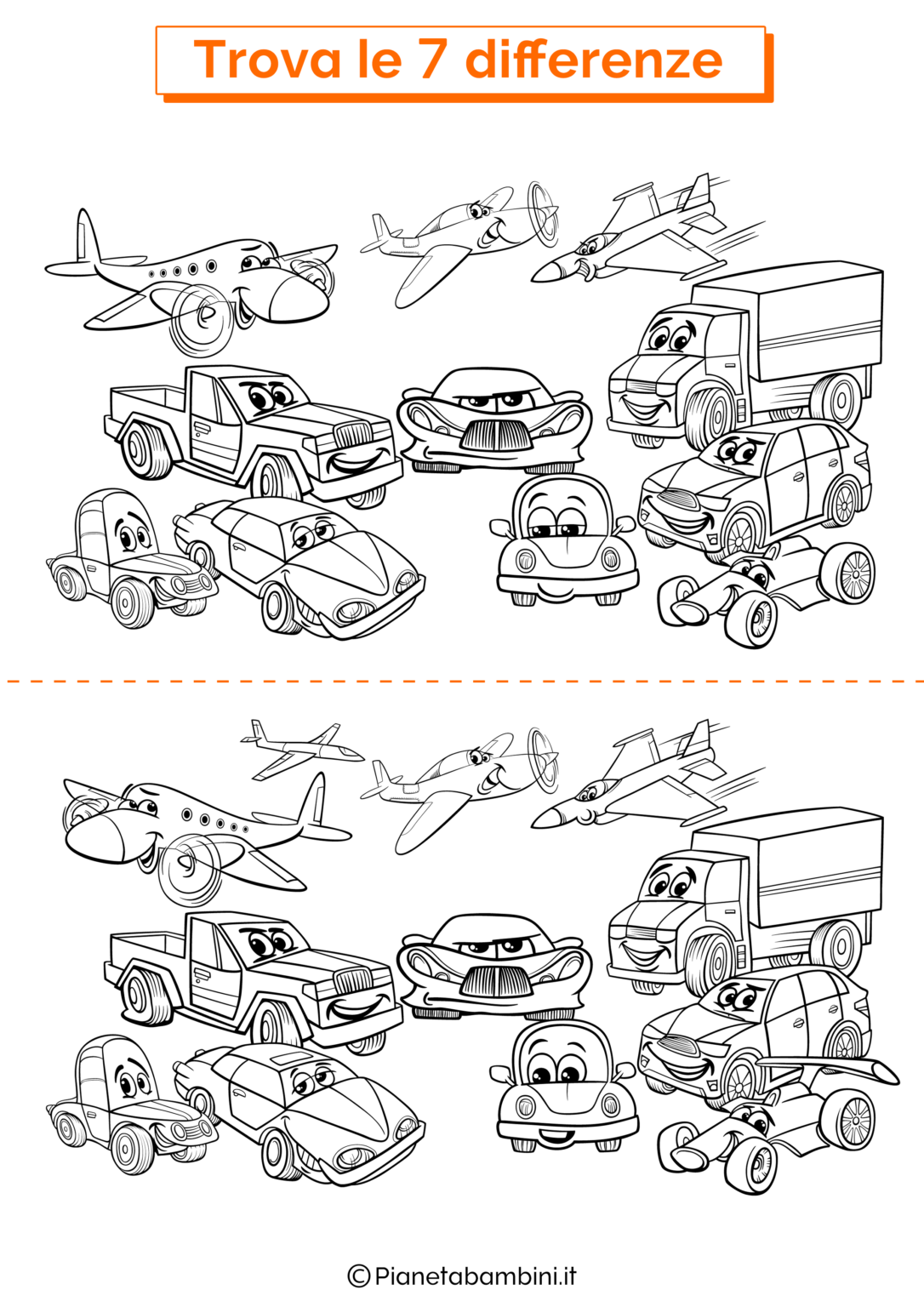 Trova le 7 differenze

©Pianetabambini.it