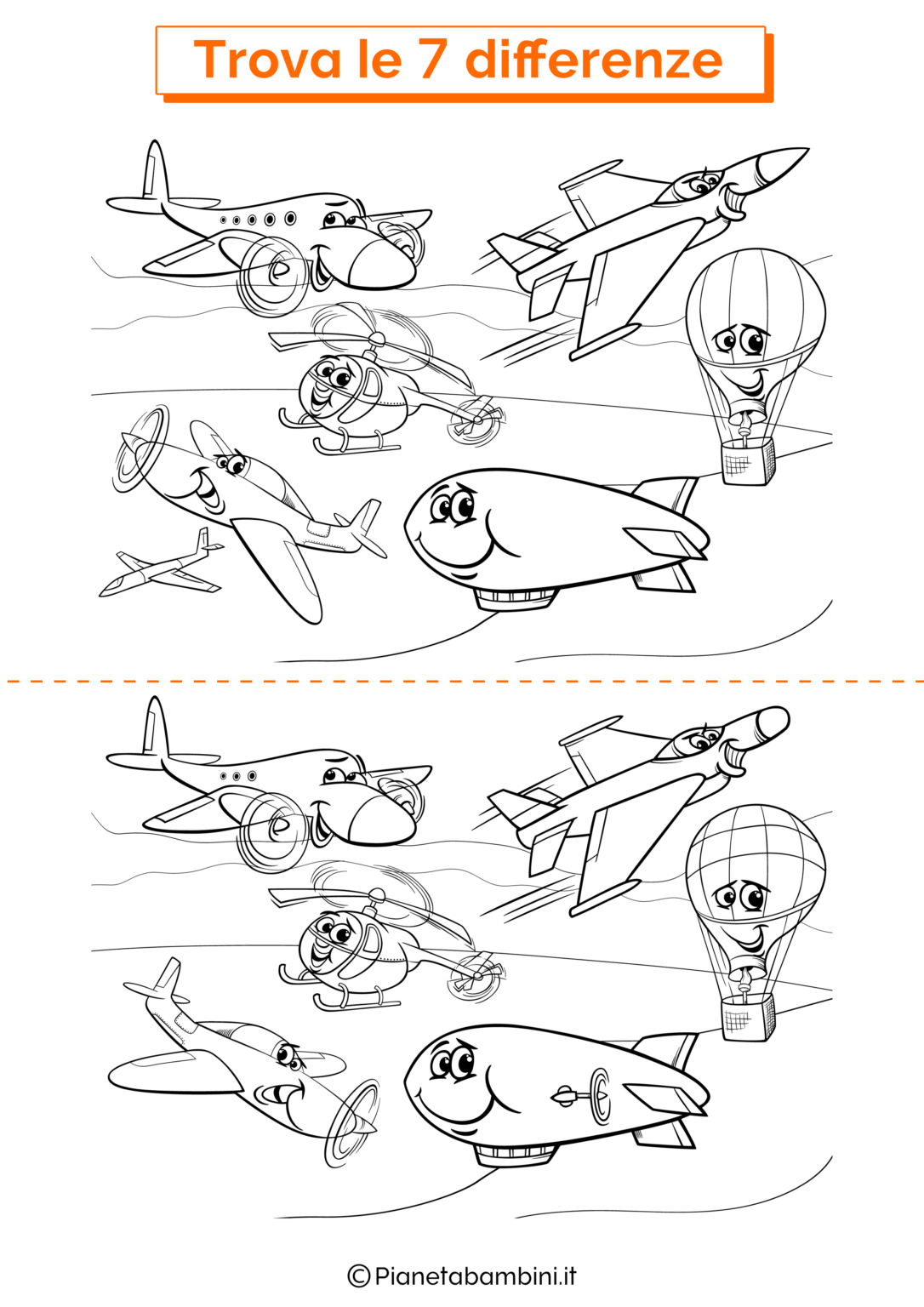 Trova le 7 differenze

©Pianetabambini.it