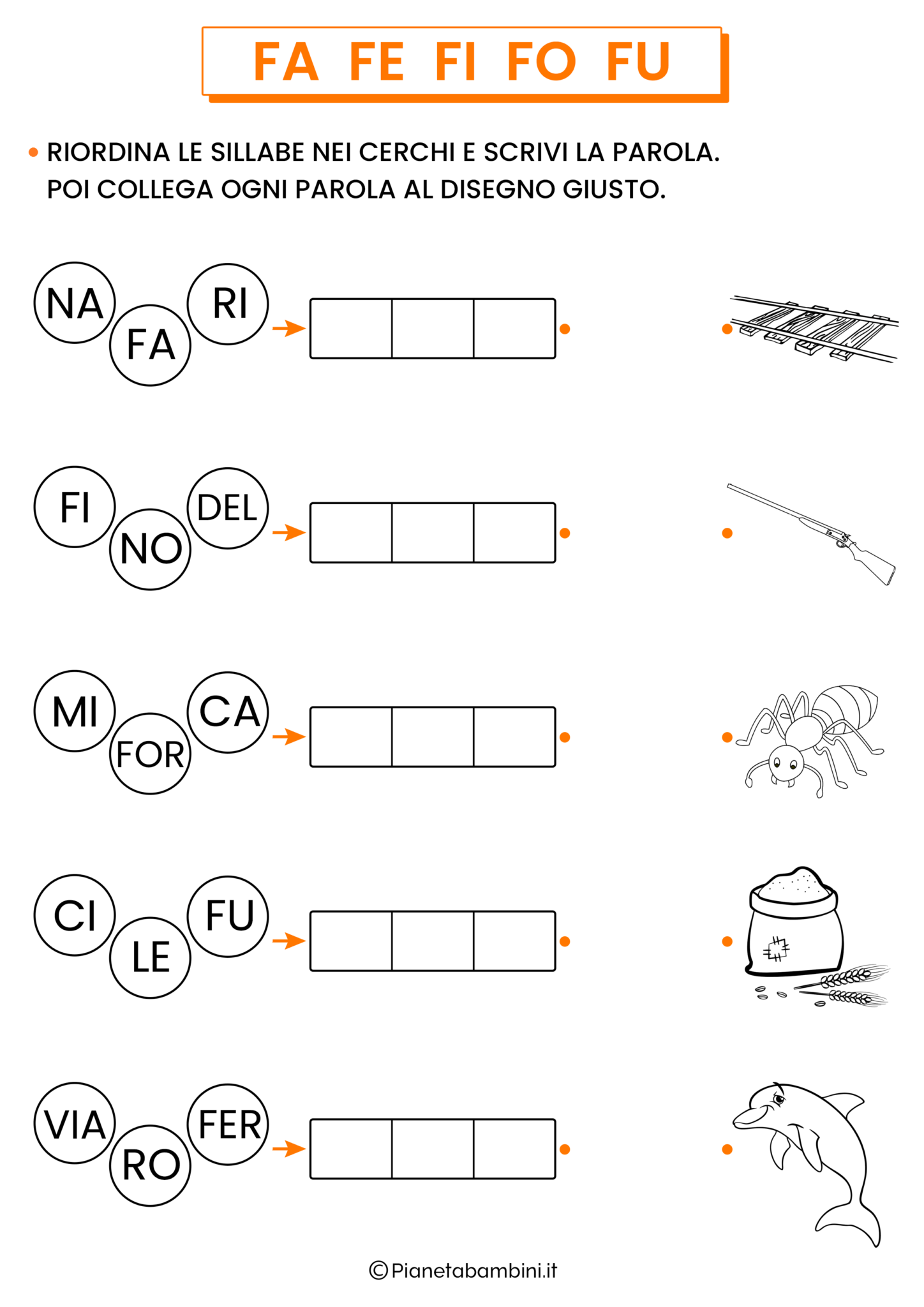 FA FE FI FO FU

• RIORDINA LE SILLABE NEI CERCHI E SCRIVI LA PAROLA. POI COLLEGA OGNI PAROLA AL DISEGNO GIUSTO.

NA FA RI

FI NO DEL

MI FOR CA

CI LE FU

VIA RO FER

©Pianetabambini.it