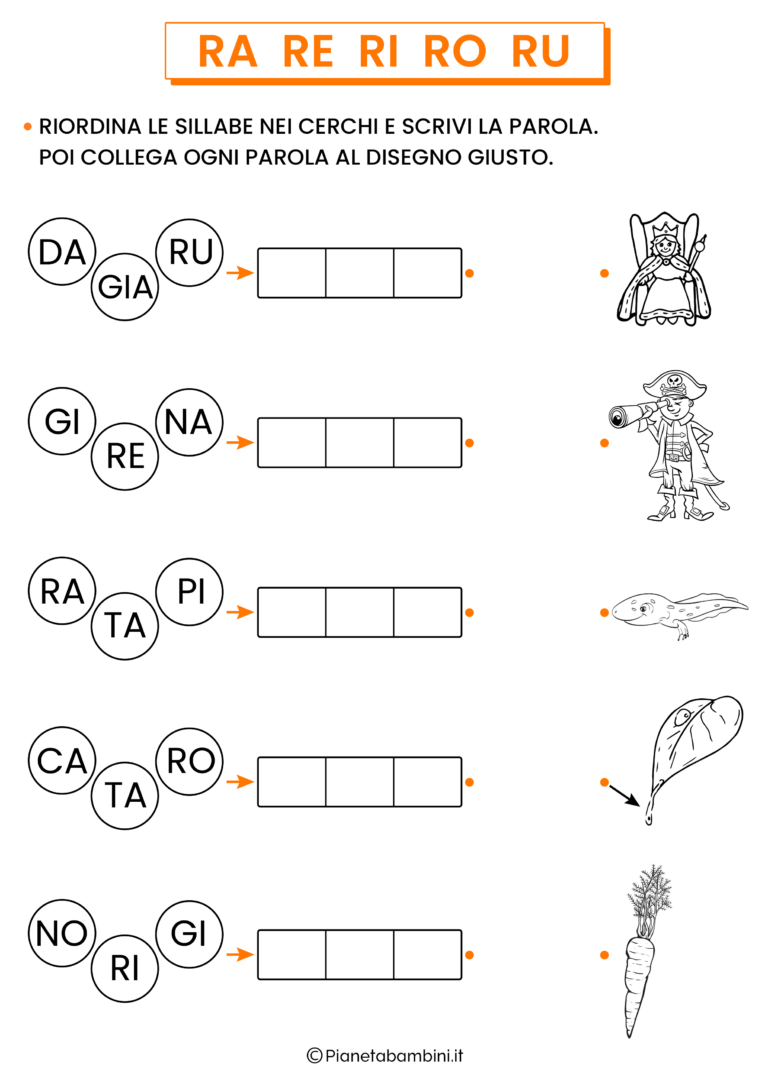 RA RE RI RO RU

• RIORDINA LE SILLABE NEI CERCHI E SCRIVI LA PAROLA. POI COLLEGA OGNI PAROLA AL DISEGNO GIUSTO.

DA GIA RU

GI RE NA

RA TA PI

CA TA RO

NO RI GI

©Pianetabambini.it