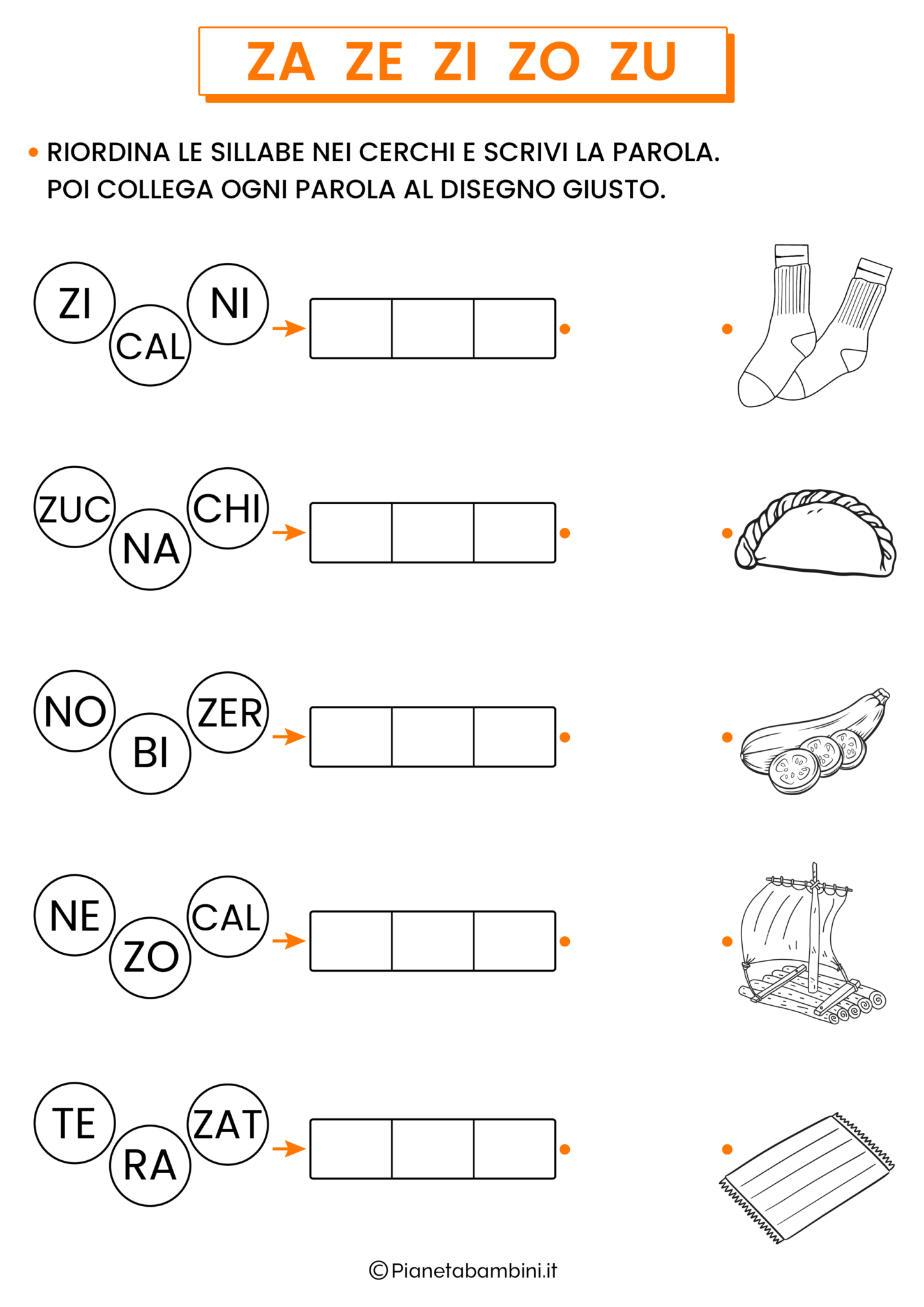 ZA ZE ZI ZO ZU

• RIORDINA LE SILLABE NEI CERCHI E SCRIVI LA PAROLA. POI COLLEGA OGNI PAROLA AL DISEGNO GIUSTO.

ZI CAL NI

ZUC NA CHI

NO BI ZER

NE ZO CAL

TE RA ZAT

©Pianetabambini.it