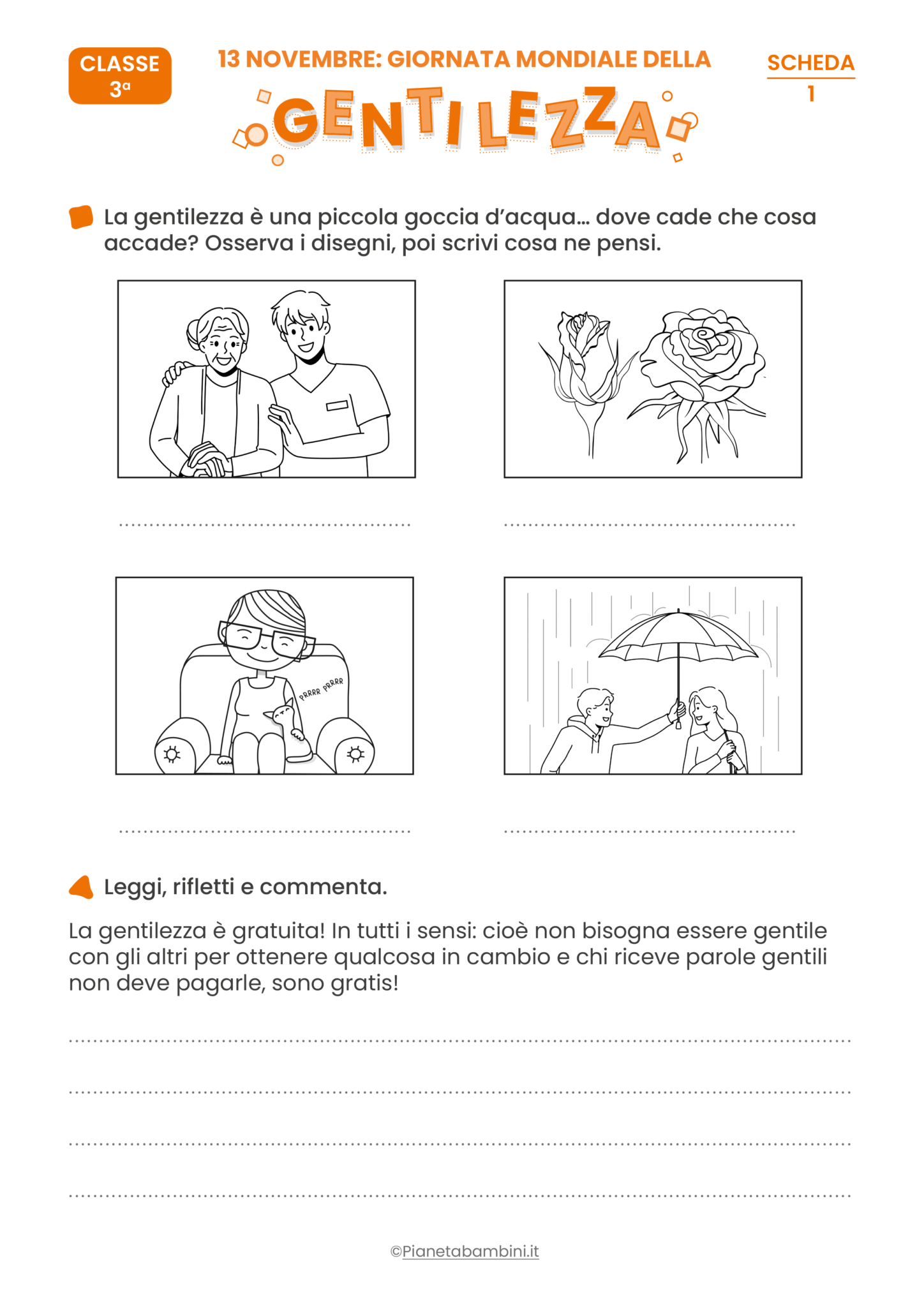 CLASSE 3ª

13 NOVEMBRE: GIORNATA MONDIALE DELLA

GENTILEZZA

SCHEDA 1

La gentilezza è una piccola goccia d'acqua... dove cade che cosa accade? Osserva i disegni, poi scrivi cosa ne pensi.

PRRRR PRRRR

Leggi, rifletti e commenta.

La gentilezza è gratuita! In tutti i sensi: cioè non bisogna essere gentile con gli altri per ottenere qualcosa in cambio e chi riceve parole gentili non deve pagarle, sono gratis!

©Pianetabambini.it