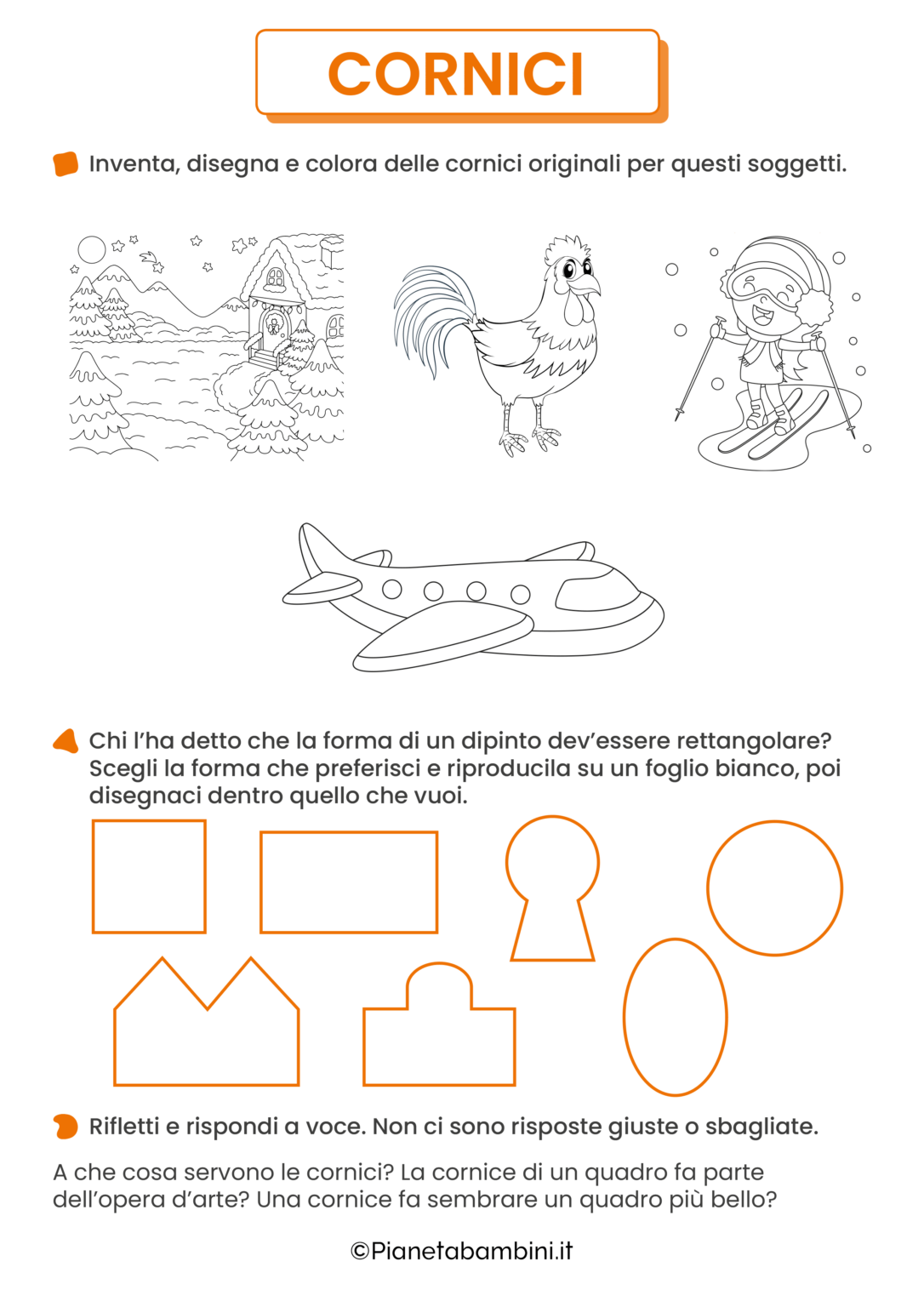 CORNICI

Inventa, disegna e colora delle cornici originali per questi soggetti.

Chi l'ha detto che la forma di un dipinto dev'essere rettangolare? Scegli la forma che preferisci e riproducila su un foglio bianco, poi disegnaci dentro quello che vuoi.

Rifletti e rispondi a voce. Non ci sono risposte giuste o sbagliate.

A che cosa servono le cornici? La cornice di un quadro fa parte dell'opera d'arte? Una cornice fa sembrare un quadro più bello?

©Pianetabambini.it