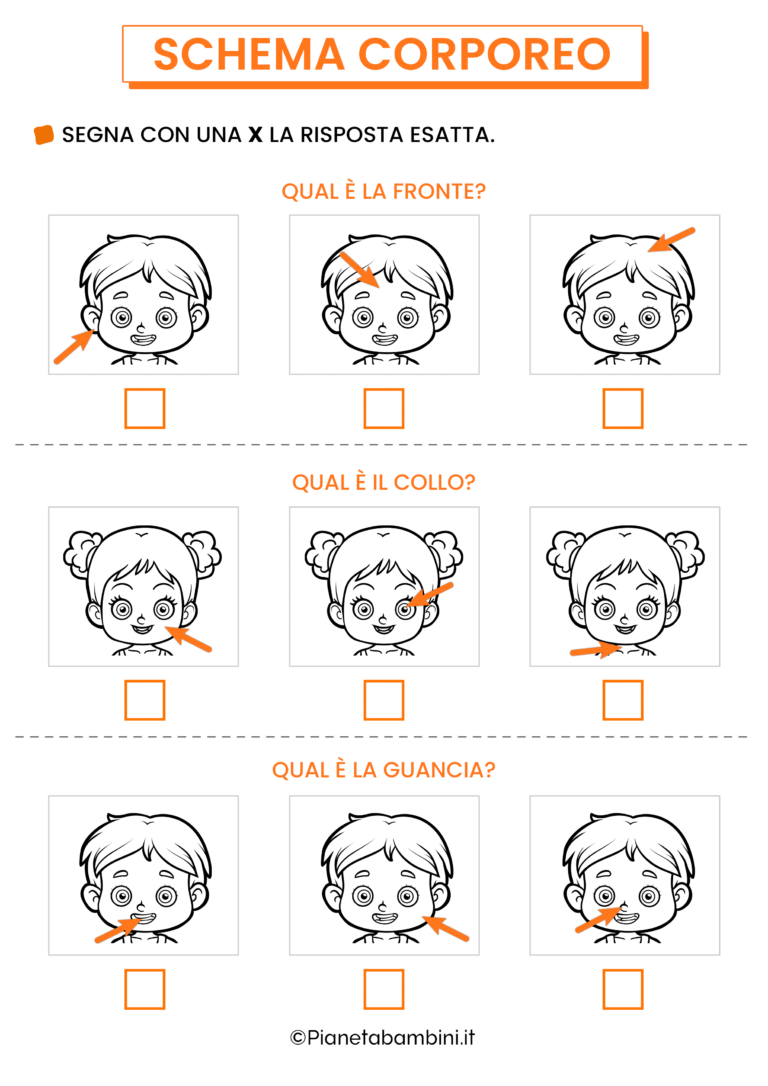 SCHEMA CORPOREO

SEGNA CON UNA X LA RISPOSTA ESATTA.

QUAL È LA FRONTE?

QUAL È IL COLLO?

QUAL È LA GUANCIA?

©Pianetabambini.it