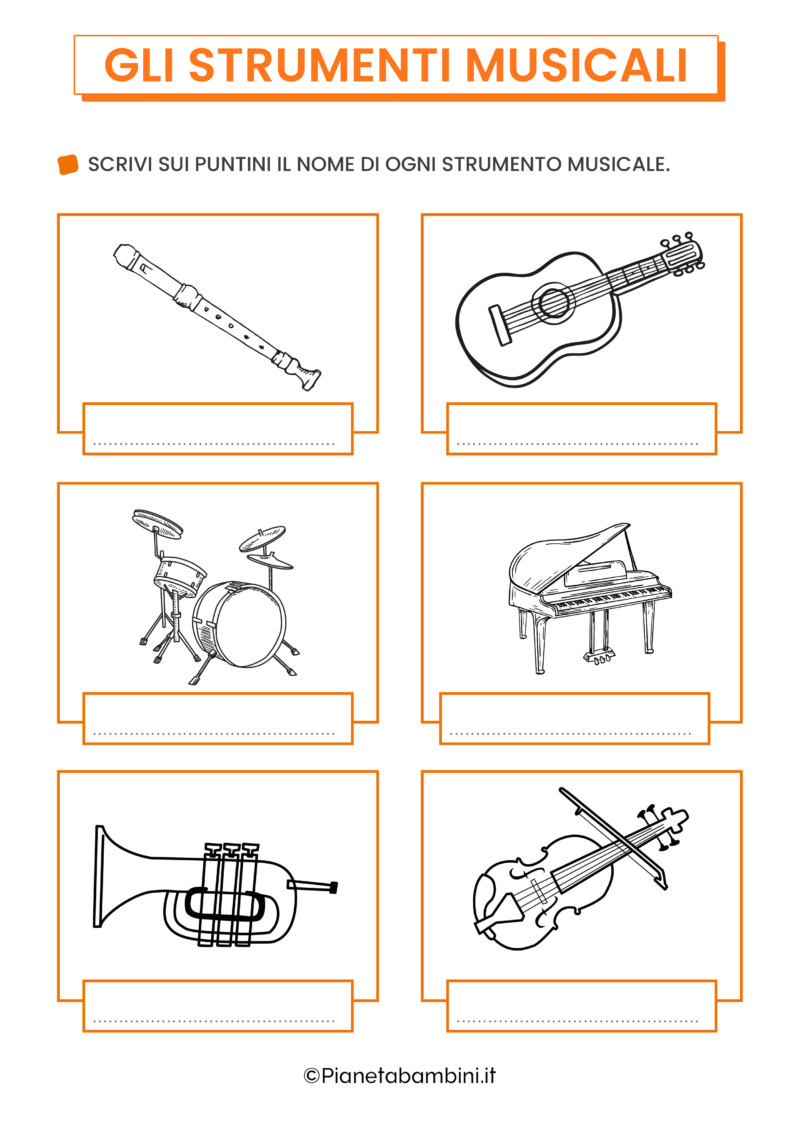 GLI STRUMENTI MUSICALI

SCRIVI SUI PUNTINI IL NOME DI OGNI STRUMENTO MUSICALE.

..........................................

..........................................

..........................................

..........................................

..........................................

..........................................

©Pianetabambini.it