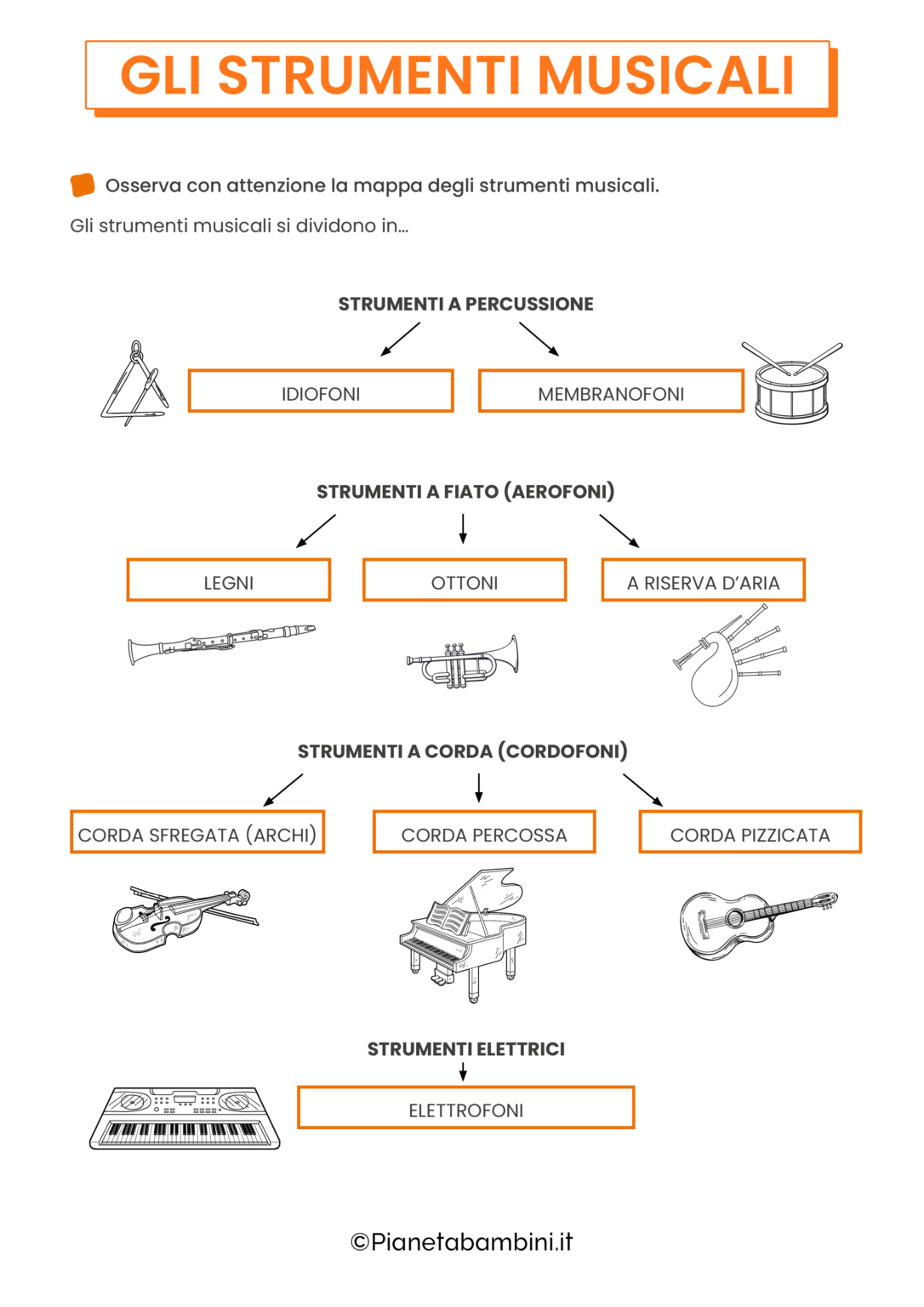 GLI STRUMENTI MUSICALI

Osserva con attenzione la mappa degli strumenti musicali.

Gli strumenti musicali si dividono in...

STRUMENTI A PERCUSSIONE

IDIOFONI

MEMBRANOFONI

STRUMENTI A FIATO (AEROFONI)

LEGNI

OTTONI

A RISERVA D'ARIA

STRUMENTI A CORDA (CORDOFONI)

CORDA SFREGATA (ARCHI)

CORDA PERCOSSA

CORDA PIZZICATA

STRUMENTI ELETTRICI

ELETTROFONI

©Pianetabambini.it