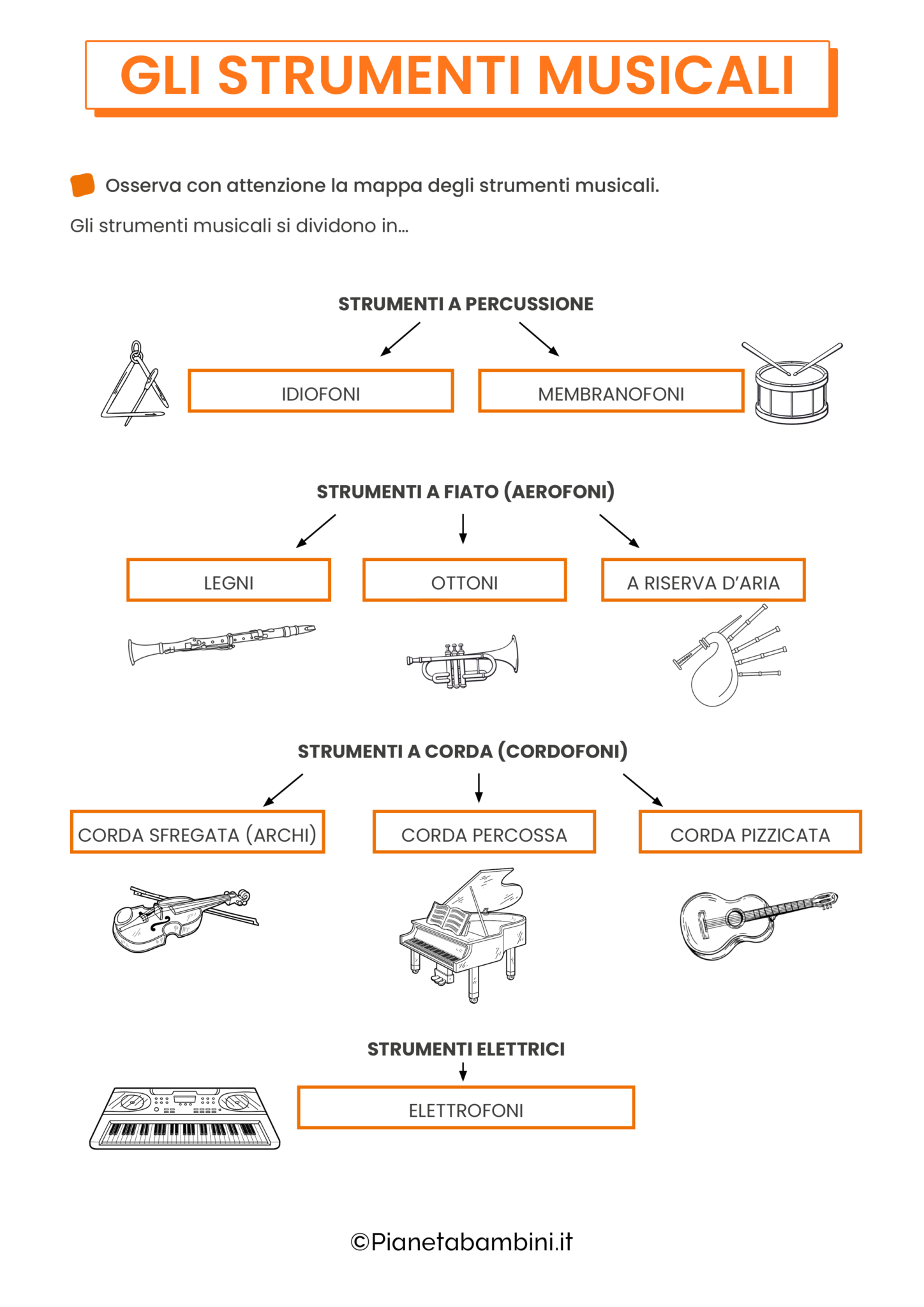 GLI STRUMENTI MUSICALI

Osserva con attenzione la mappa degli strumenti musicali.

Gli strumenti musicali si dividono in...

STRUMENTI A PERCUSSIONE

IDIOFONI

MEMBRANOFONI

STRUMENTI A FIATO (AEROFONI)

LEGNI

OTTONI

A RISERVA D'ARIA

STRUMENTI A CORDA (CORDOFONI)

CORDA SFREGATA (ARCHI)

CORDA PERCOSSA

CORDA PIZZICATA

STRUMENTI ELETTRICI

ELETTROFONI

©Pianetabambini.it