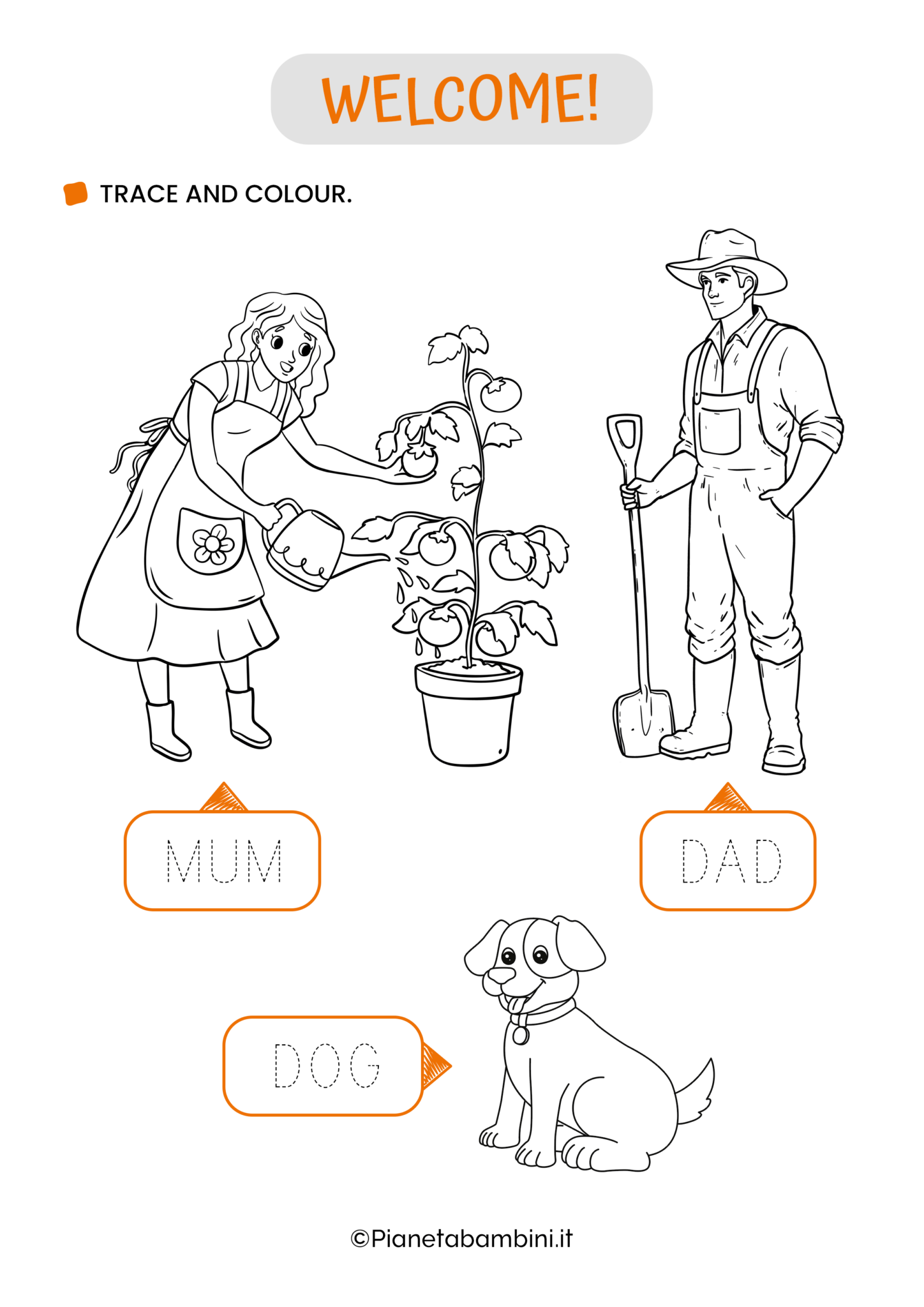 WELCOME!

TRACE AND COLOUR.

MUM

DAD

DOG

©Pianetabambini.it