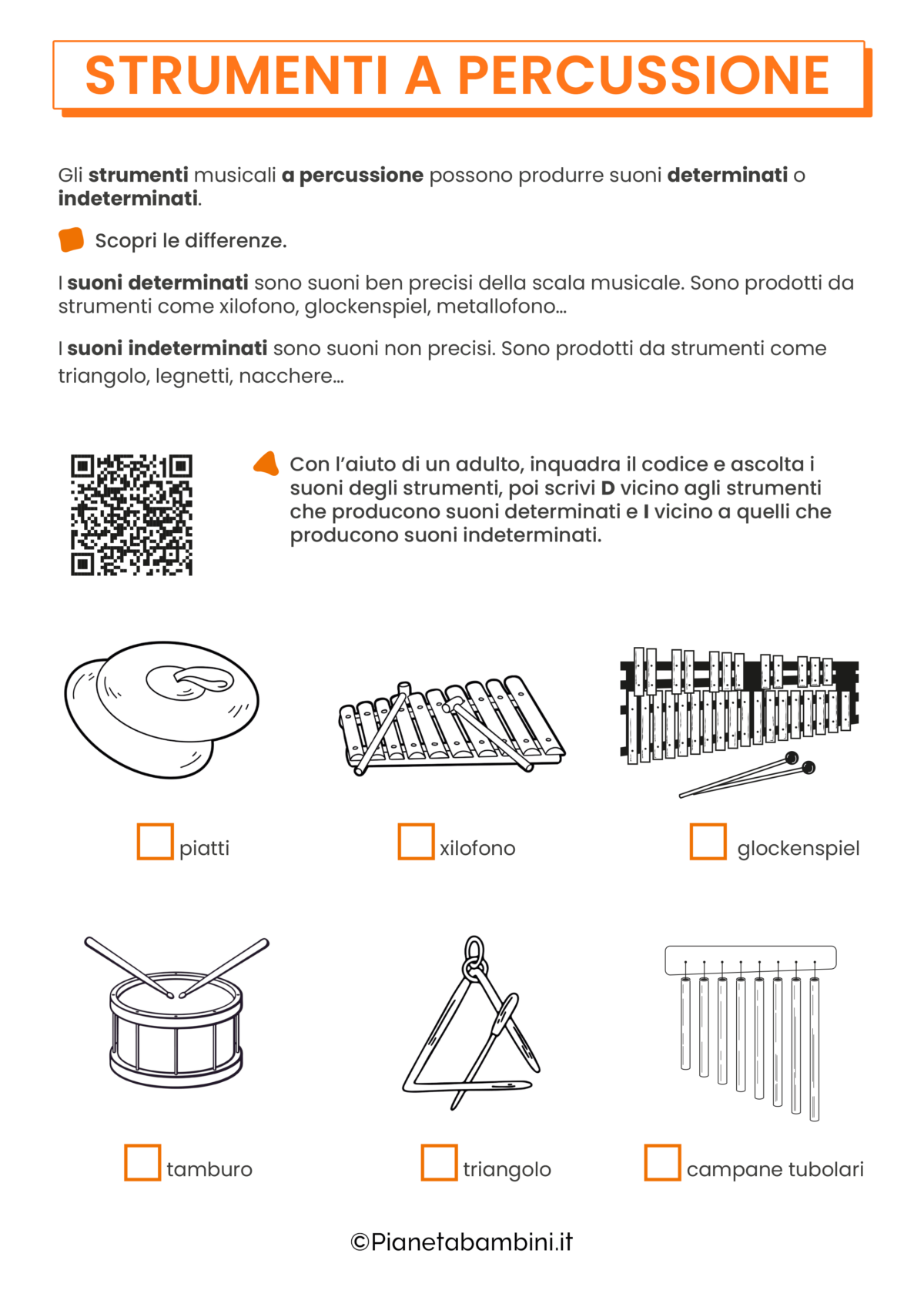 STRUMENTI A PERCUSSIONE

Gli strumenti musicali a percussione possono produrre suoni determinati o indeterminati.

Scopri le differenze.

I suoni determinati sono suoni ben precisi della scala musicale. Sono prodotti da strumenti come xilofono, glockenspiel, metallofono...

I suoni indeterminati sono suoni non precisi. Sono prodotti da strumenti come triangolo, legnetti, nacchere...

Con l'aiuto di un adulto, inquadra il codice e ascolta i suoni degli strumenti, poi scrivi D vicino agli strumenti che producono suoni determinati e I vicino a quelli che producono suoni indeterminati.

piatti

xilofono

glockenspiel

tamburo

triangolo

campane tubolari

©Pianetabambini.it