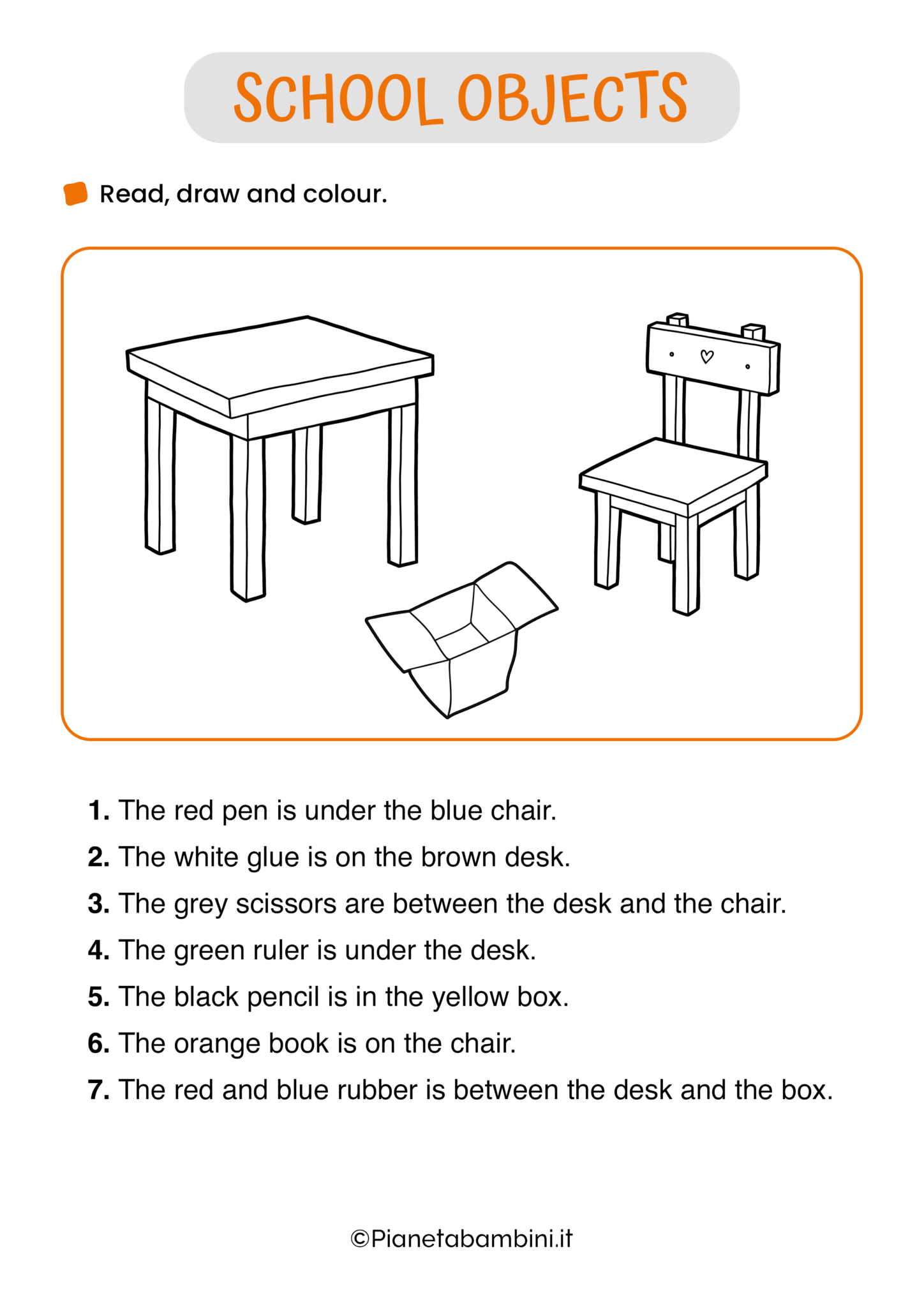 SCHOOL OBJECTS

Read, draw and colour.

1. The red pen is under the blue chair.
2. The white glue is on the brown desk.
3. The grey scissors are between the desk and the chair.
4. The green ruler is under the desk.
5. The black pencil is in the yellow box.
6. The orange book is on the chair.
7. The red and blue rubber is between the desk and the box.

©Pianetabambini.it