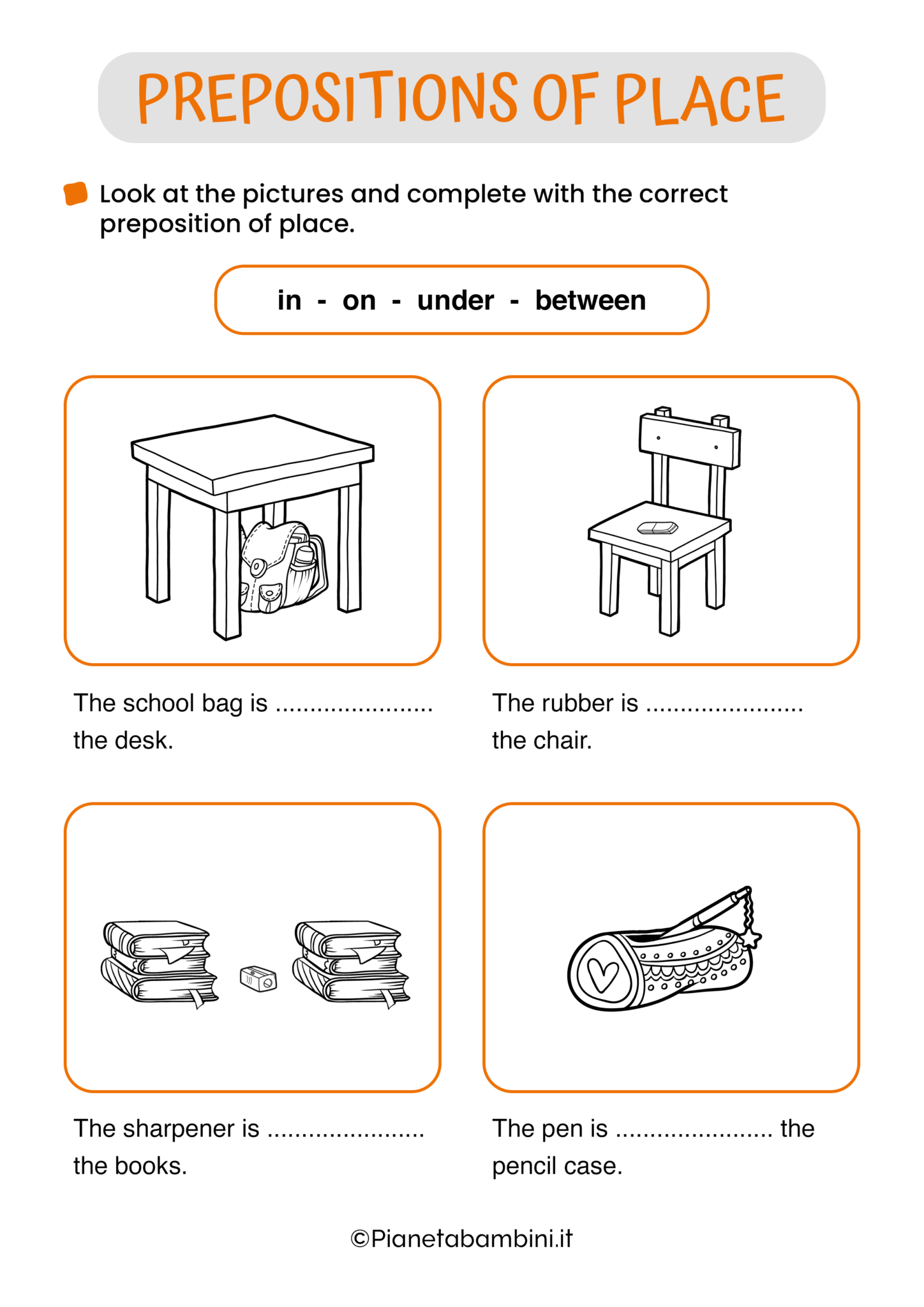 PREPOSITIONS OF PLACE

Look at the pictures and complete with the correct preposition of place.

in - on - under - between

The school bag is ....................... the desk.

The rubber is ....................... the chair.

The sharpener is ....................... the books.

The pen is ....................... the pencil case.

©Pianetabambini.it