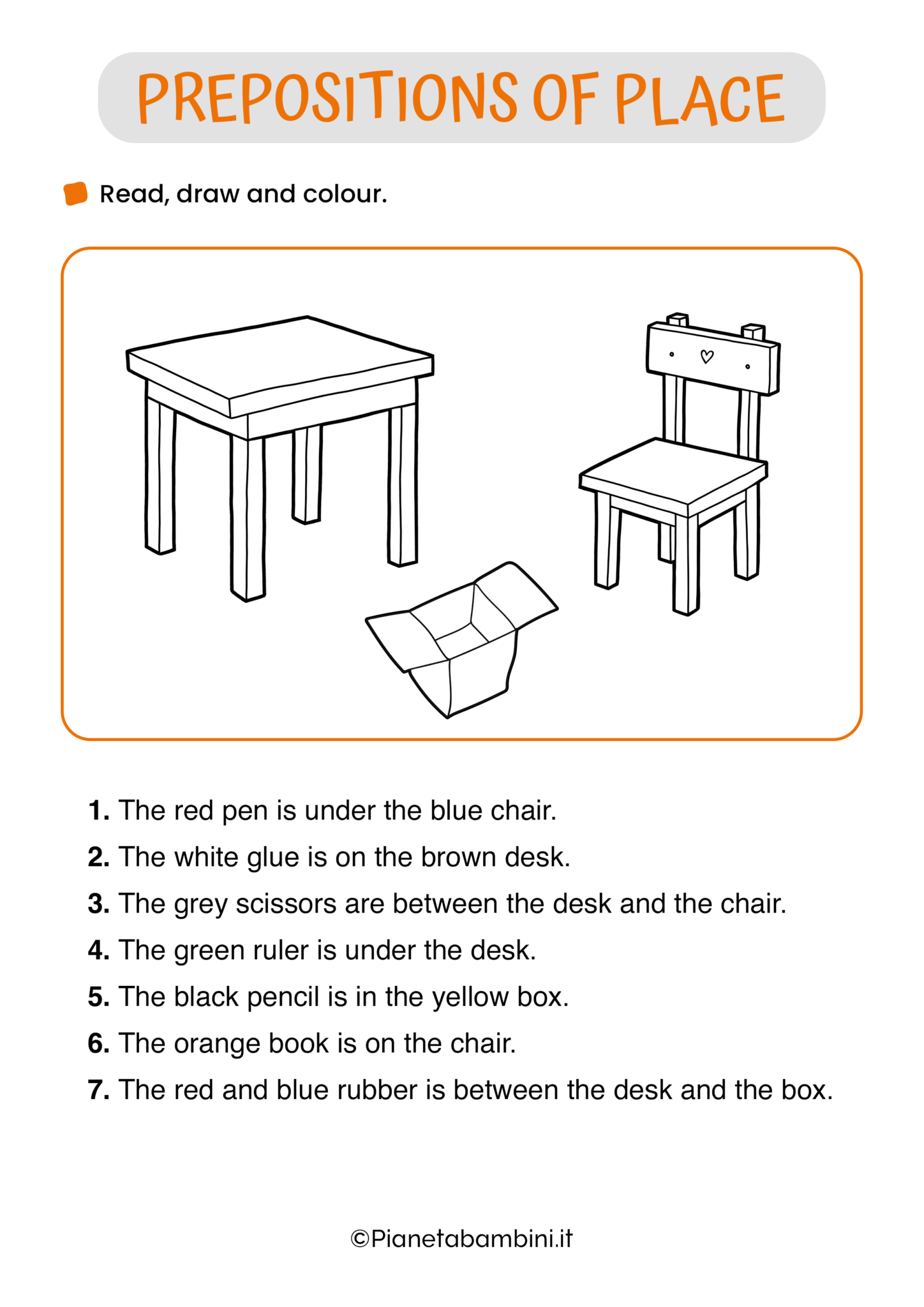 PREPOSITIONS OF PLACE

Read, draw and colour.

1. The red pen is under the blue chair.
2. The white glue is on the brown desk.
3. The grey scissors are between the desk and the chair.
4. The green ruler is under the desk.
5. The black pencil is in the yellow box.
6. The orange book is on the chair.
7. The red and blue rubber is between the desk and the box.

©Pianetabambini.it