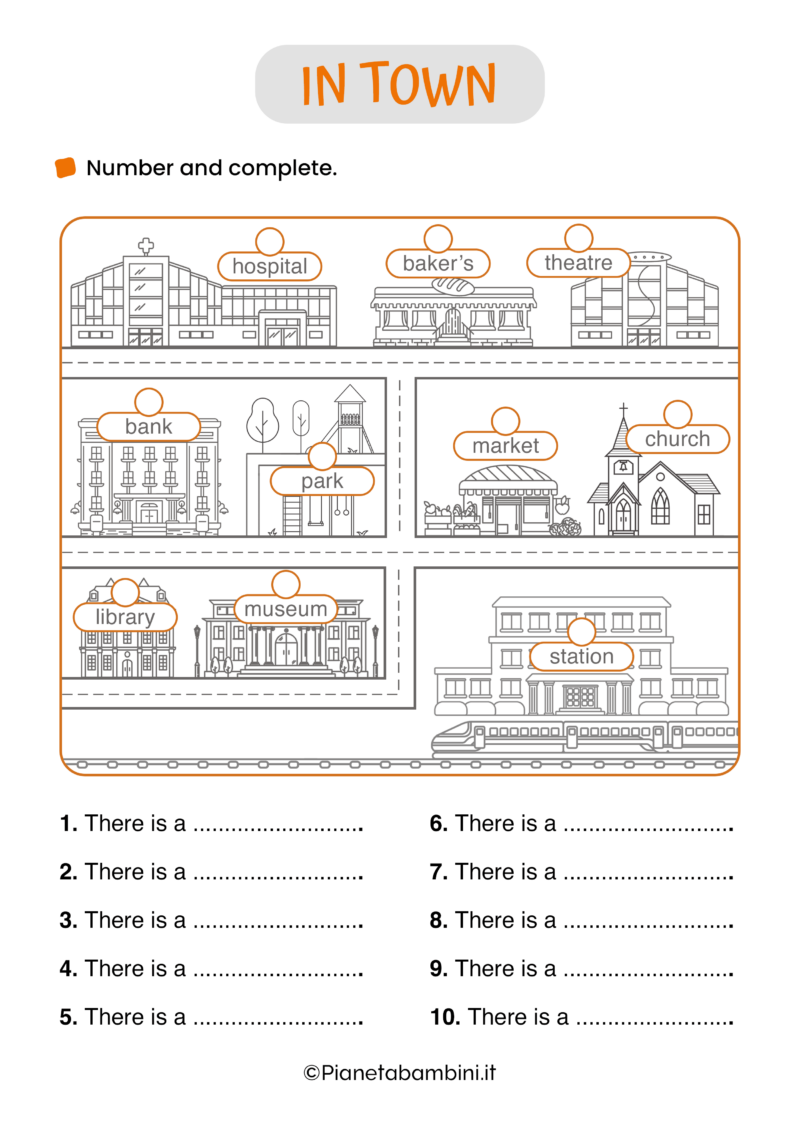 IN TOWN

Number and complete.

hospital
baker's
theatre
bank
park
market
church
library
museum
station

1. There is a ..........................
2. There is a ..........................
3. There is a ..........................
4. There is a ..........................
5. There is a ..........................

6. There is a ..........................
7. There is a ..........................
8. There is a ..........................
9. There is a ..........................
10. There is a ........................

©Pianetabambini.it