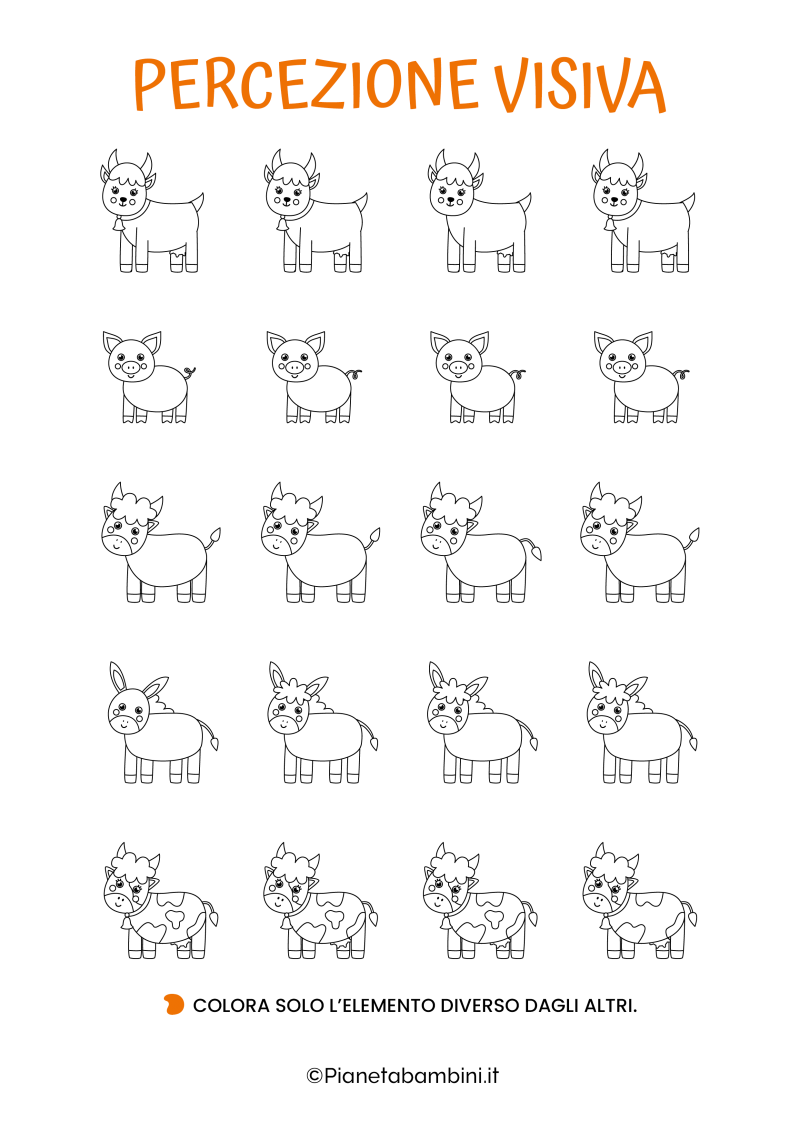 PERCEZIONE VISIVA

COLORA SOLO L'ELEMENTO DIVERSO DAGLI ALTRI.

©Pianetabambini.it