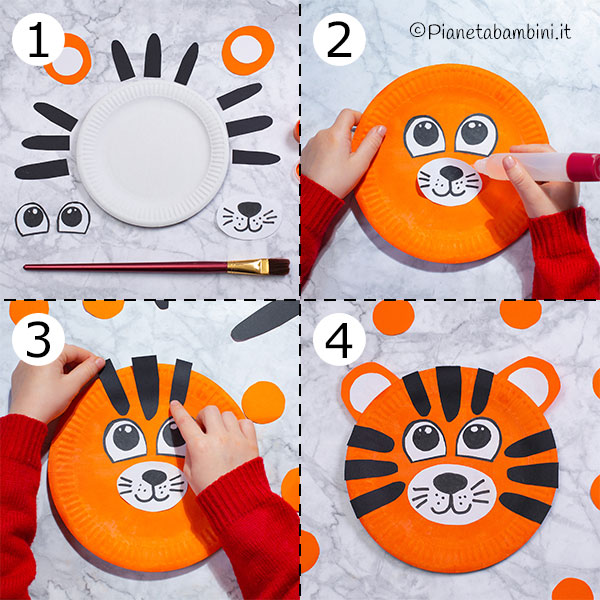 1

2

©Pianetabambini.it

3

4