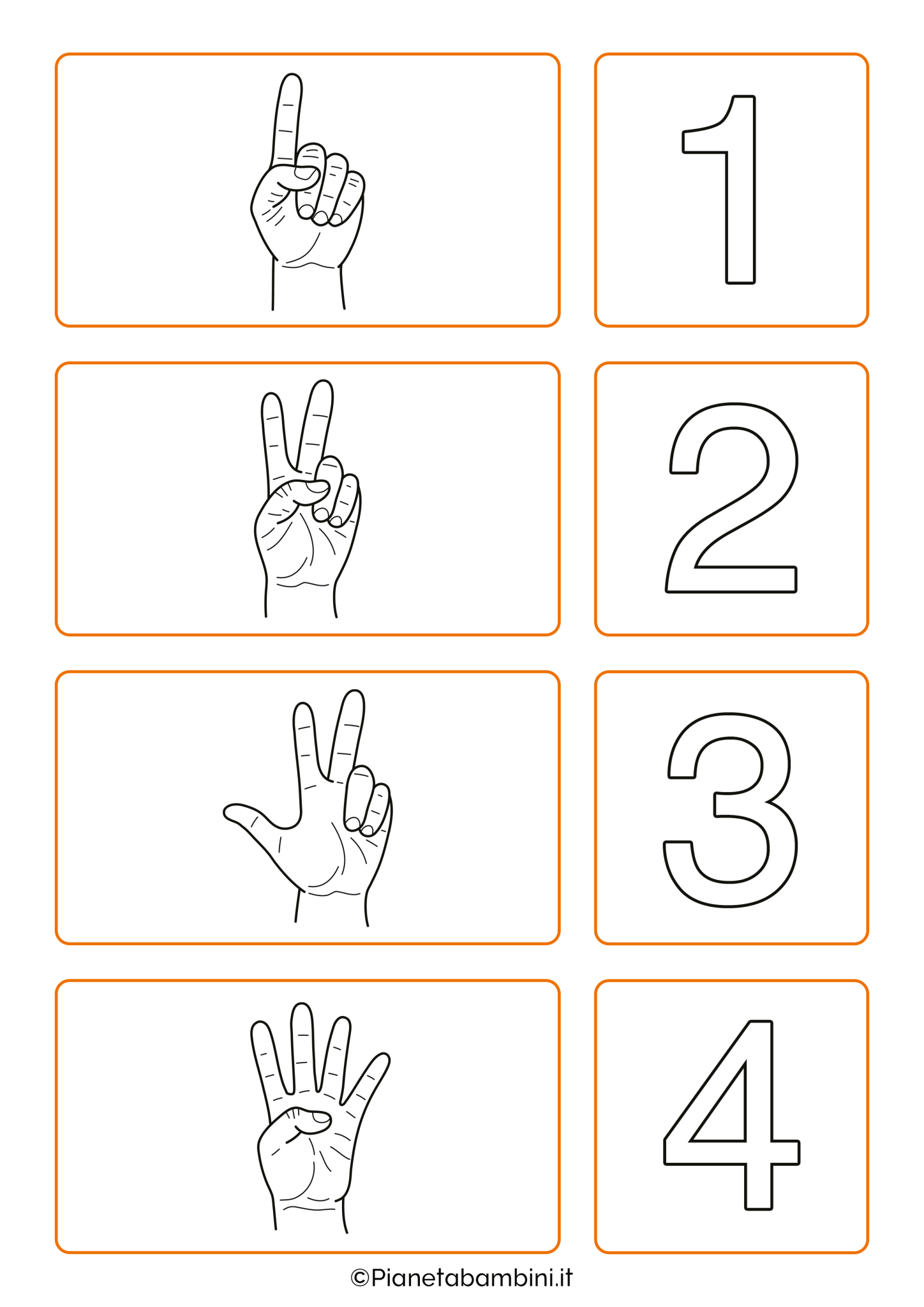 1

2

3

4

©Pianetabambini.it