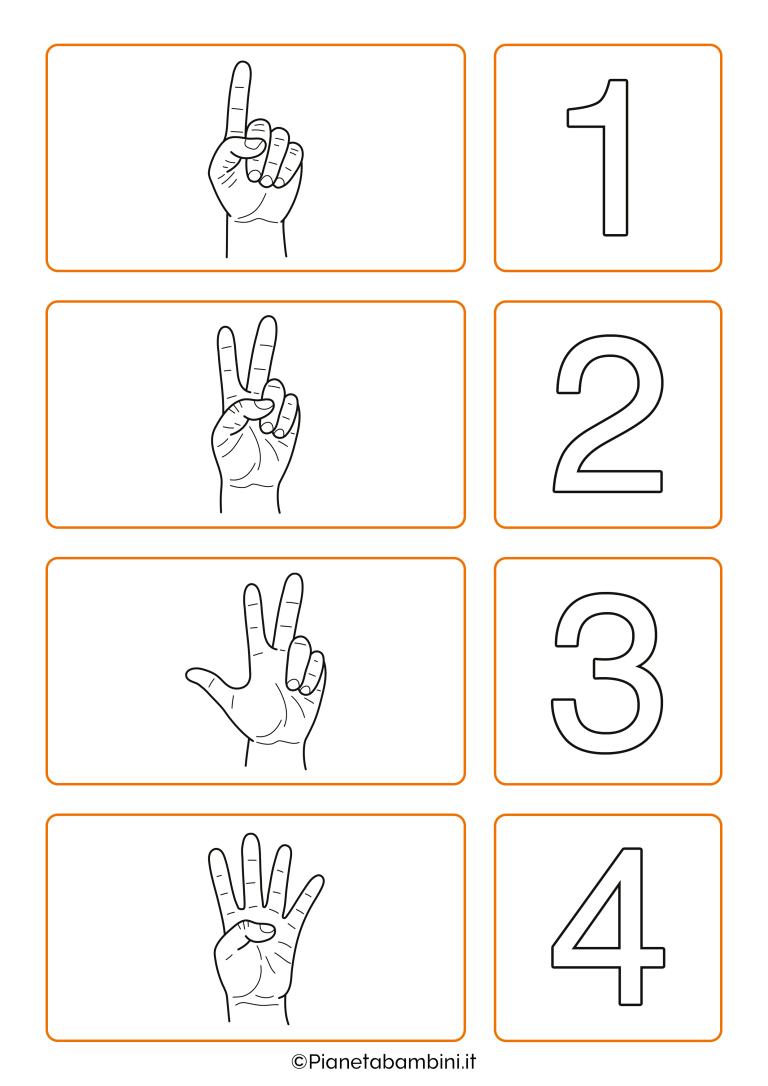 1

2

3

4

©Pianetabambini.it