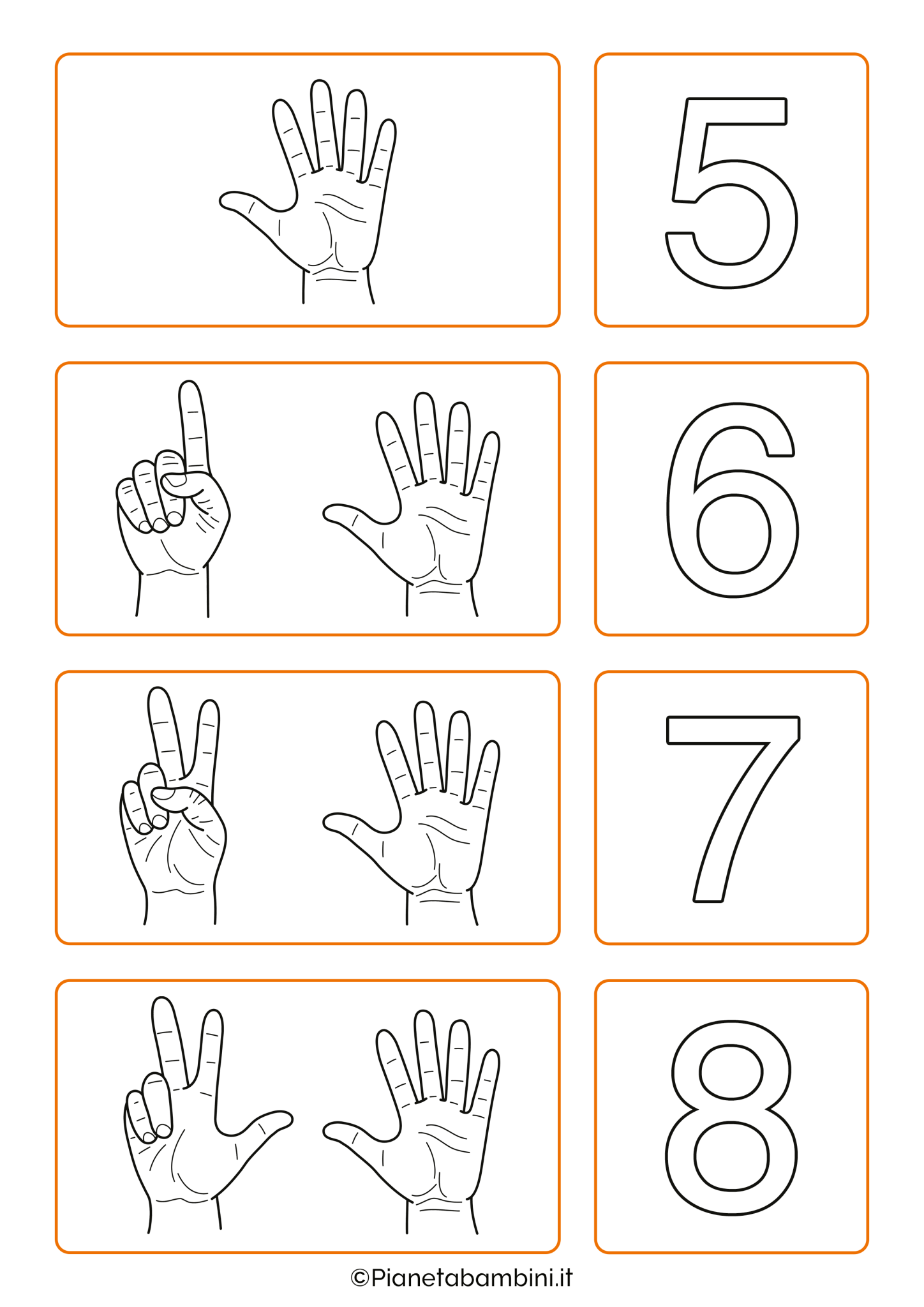 5

6

7

8

©Pianetabambini.it