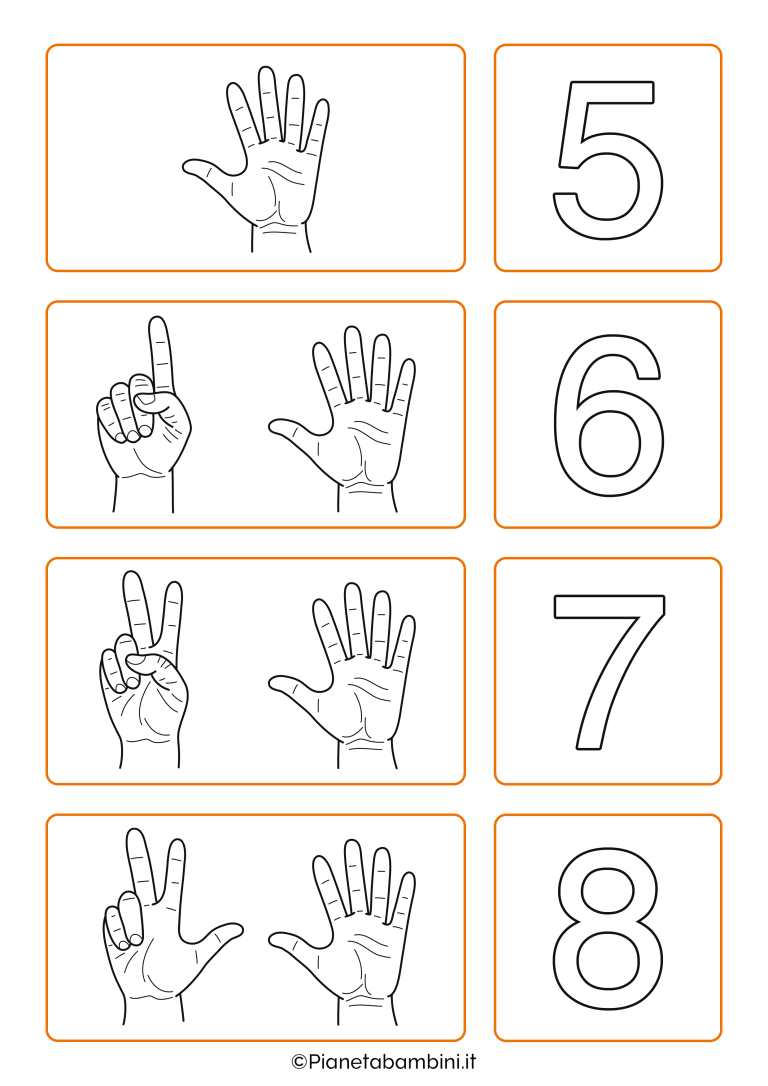 5

6

7

8

©Pianetabambini.it