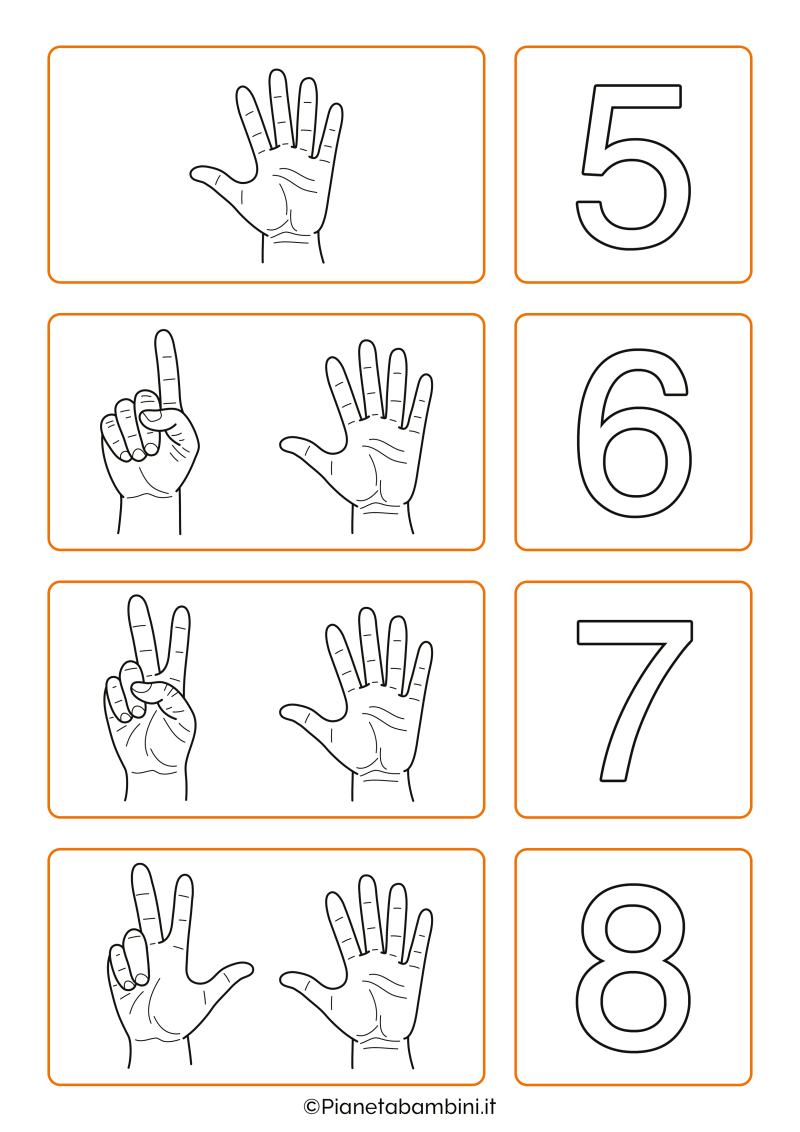 5

6

7

8

©Pianetabambini.it