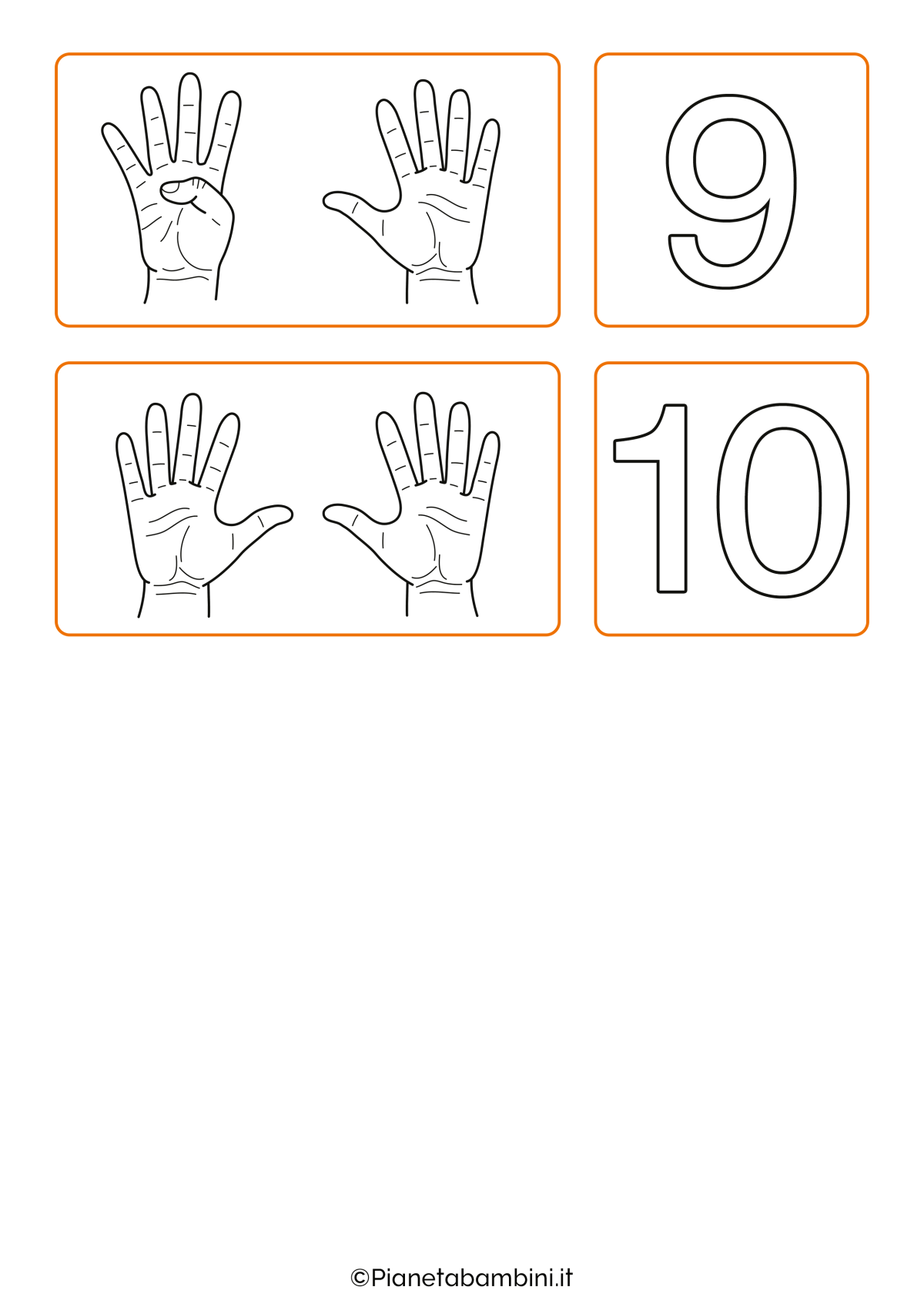 9

10

©Pianetabambini.it