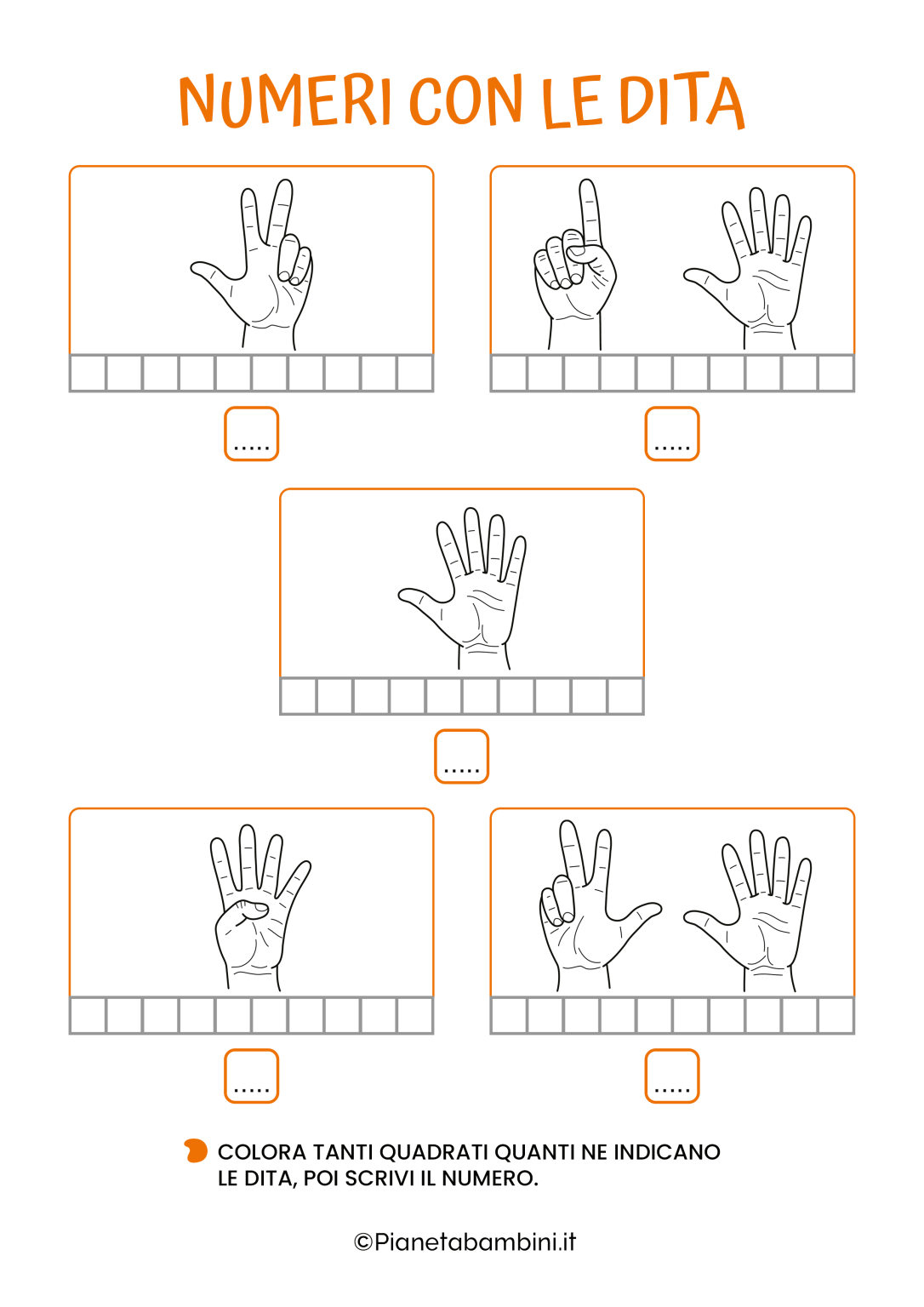 NUMERI CON LE DITA

.....

.....

.....

.....

.....

COLORA TANTI QUADRATI QUANTI NE INDICANO LE DITA, POI SCRIVI IL NUMERO.

©Pianetabambini.it