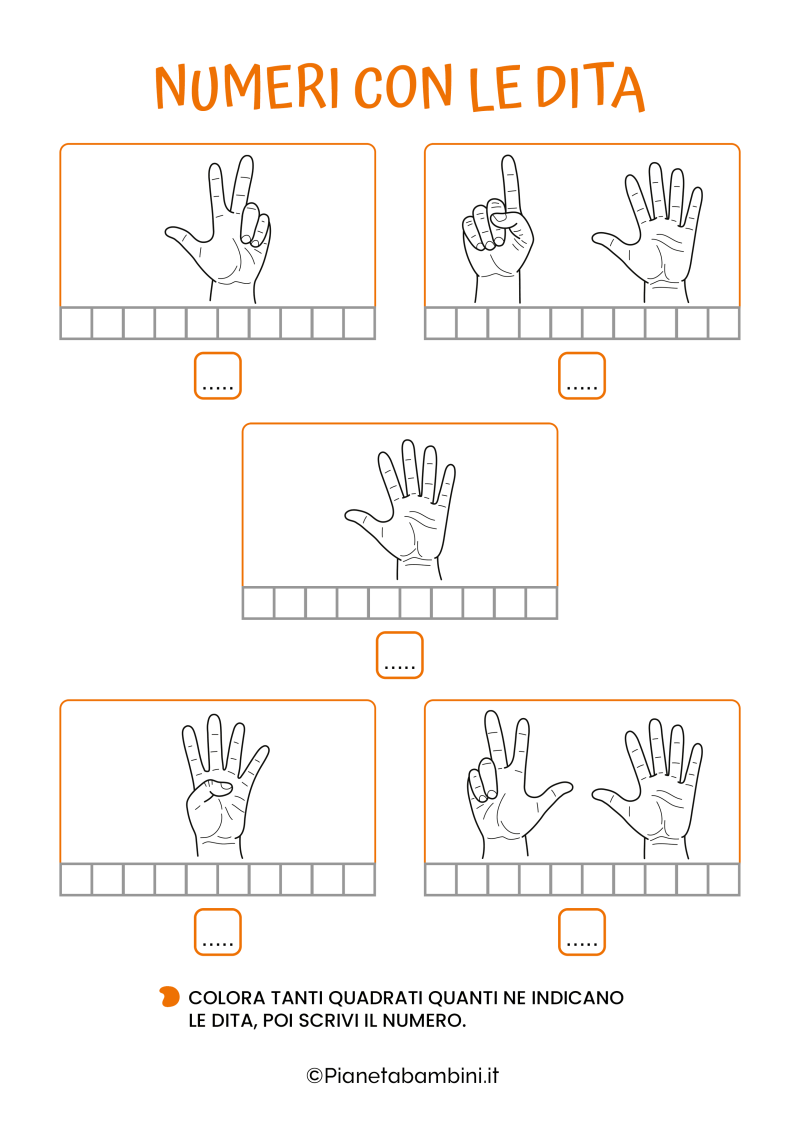 NUMERI CON LE DITA

.....

.....

.....

.....

.....

COLORA TANTI QUADRATI QUANTI NE INDICANO LE DITA, POI SCRIVI IL NUMERO.

©Pianetabambini.it