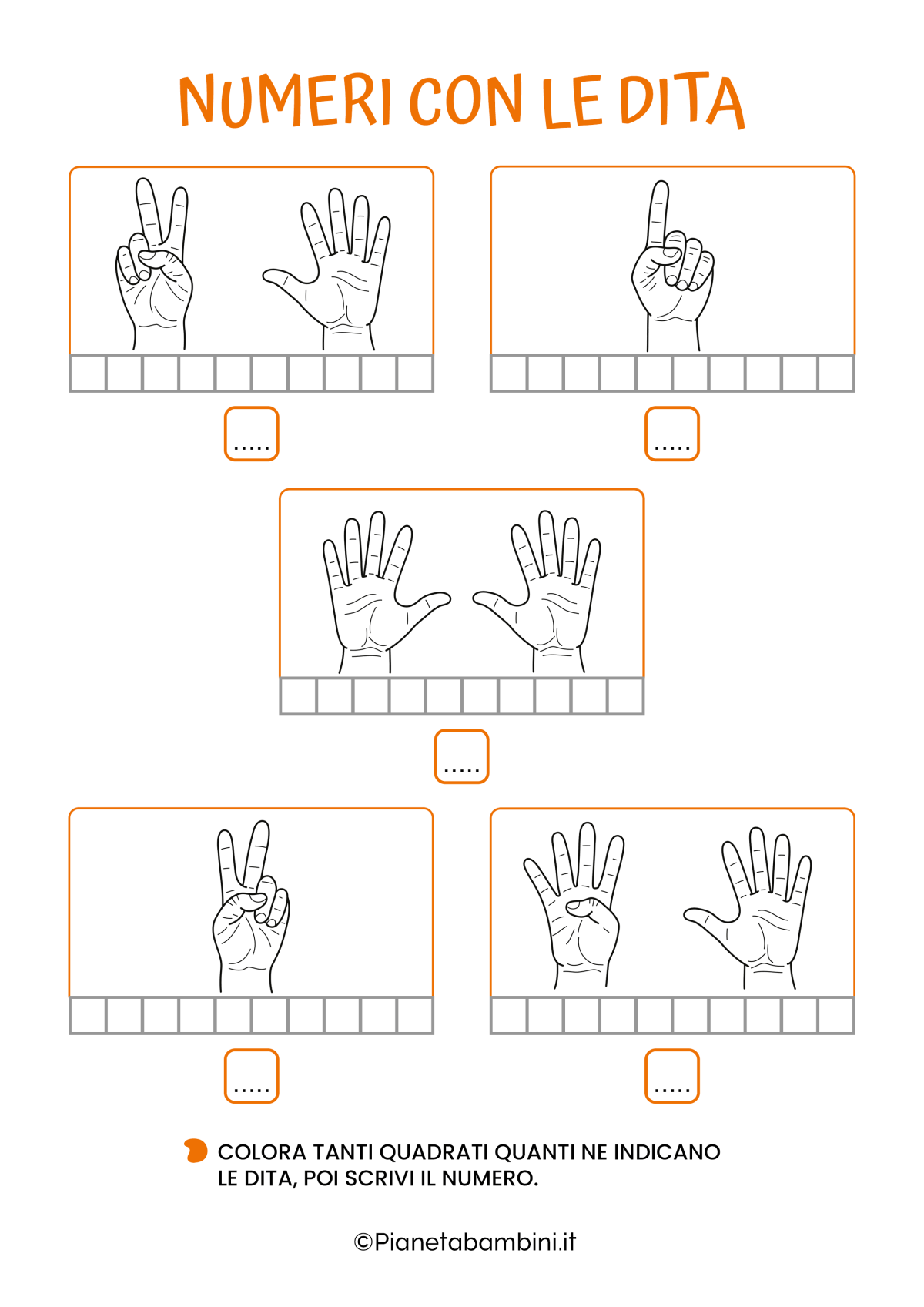 NUMERI CON LE DITA

.....

.....

.....

.....

.....

COLORA TANTI QUADRATI QUANTI NE INDICANO LE DITA, POI SCRIVI IL NUMERO.

©Pianetabambini.it