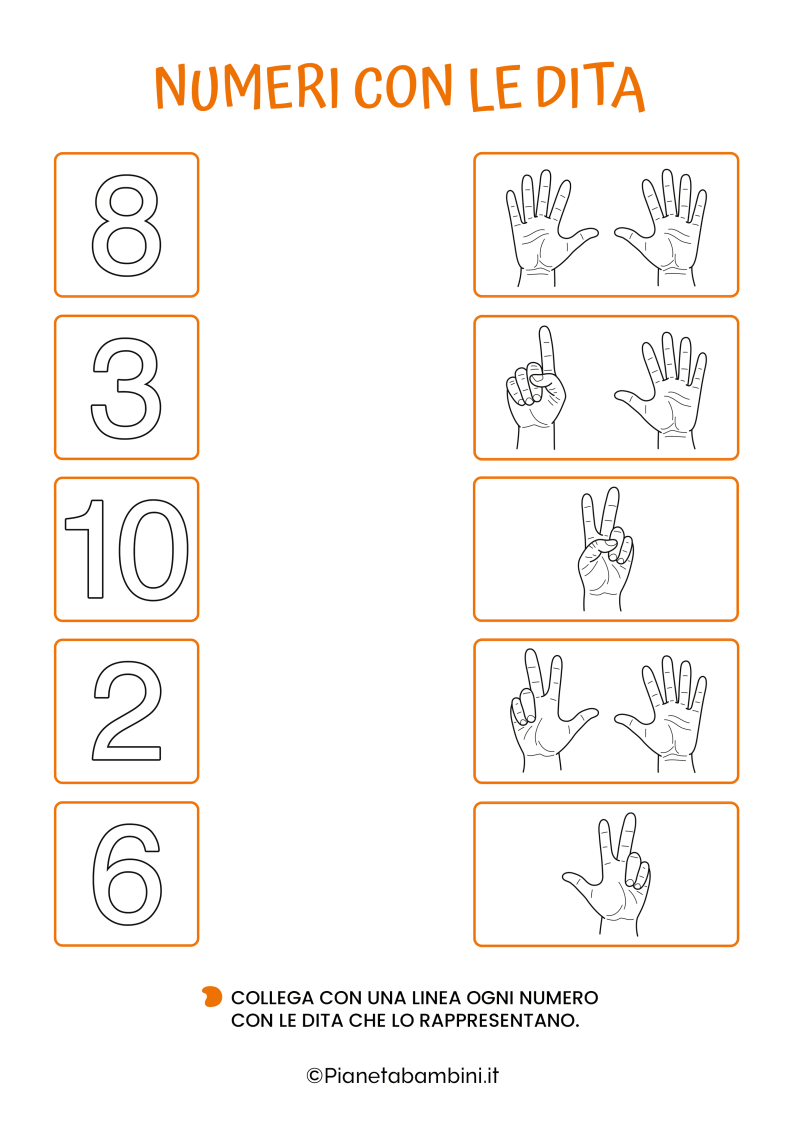 NUMERI CON LE DITA

8

3

10

2

6

COLLEGA CON UNA LINEA OGNI NUMERO CON LE DITA CHE LO RAPPRESENTANO.

©Pianetabambini.it