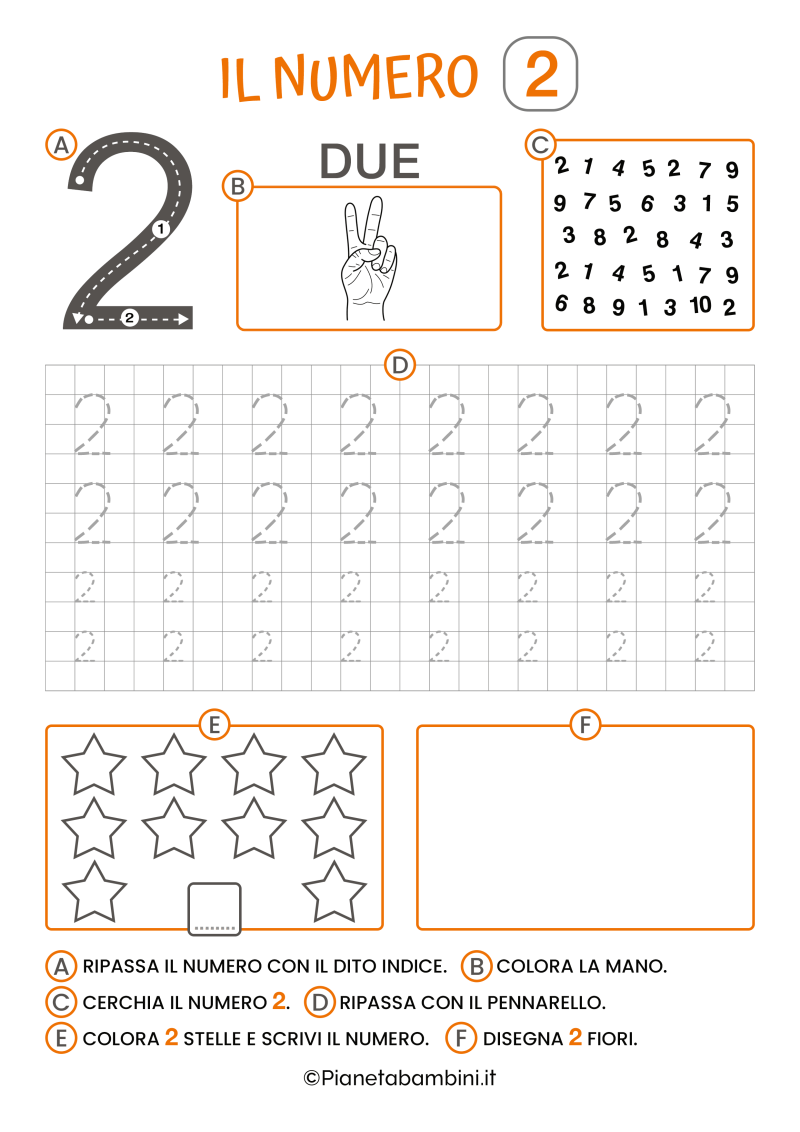 IL NUMERO 2

A

2

1

2

DUE

B

C

2 1 4 5 2 7 9
9 7 5 6 3 1 5
3 8 2 8 4 3
2 1 4 5 1 7 9
6 8 9 1 3 10 2

D

2 2 2 2 2 2 2 2
2 2 2 2 2 2 2 2
2 2 2 2 2 2 2 2
2 2 2 2 2 2 2 2

E

F

A RIPASSA IL NUMERO CON IL DITO INDICE. B COLORA LA MANO.
C CERCHIA IL NUMERO 2. D RIPASSA CON IL PENNARELLO.
E COLORA 2 STELLE E SCRIVI IL NUMERO. F DISEGNA 2 FIORI.

©Pianetabambini.it