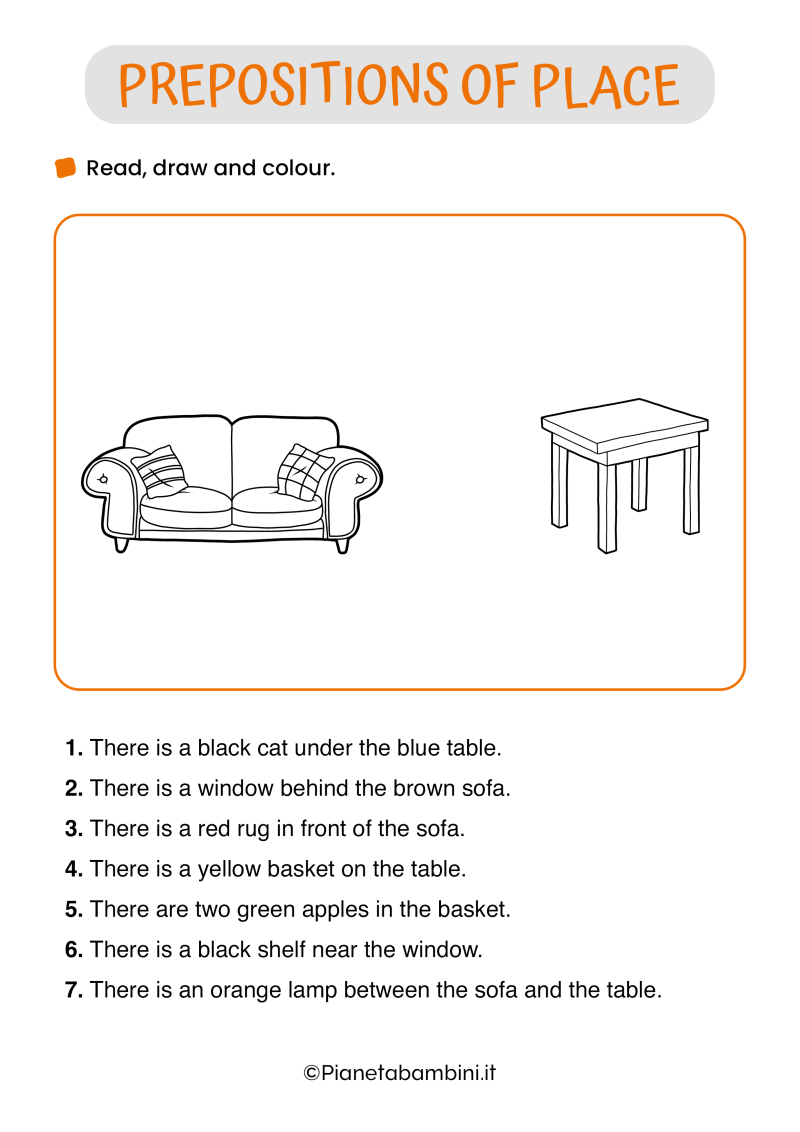 PREPOSITIONS OF PLACE

Read, draw and colour.

1. There is a black cat under the blue table.
2. There is a window behind the brown sofa.
3. There is a red rug in front of the sofa.
4. There is a yellow basket on the table.
5. There are two green apples in the basket.
6. There is a black shelf near the window.
7. There is an orange lamp between the sofa and the table.

©Pianetabambini.it