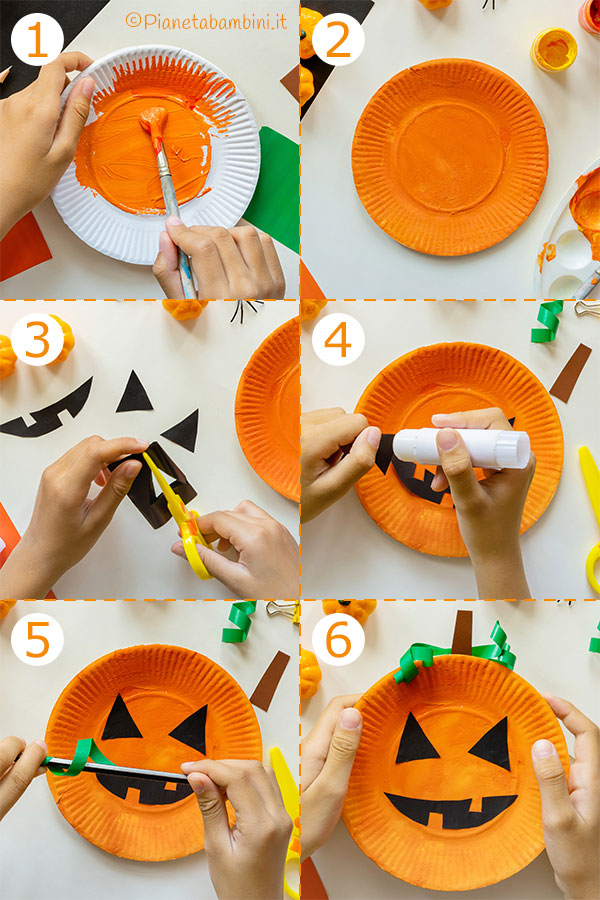 1
©Pianetabambini.it
2
3
4
5
6