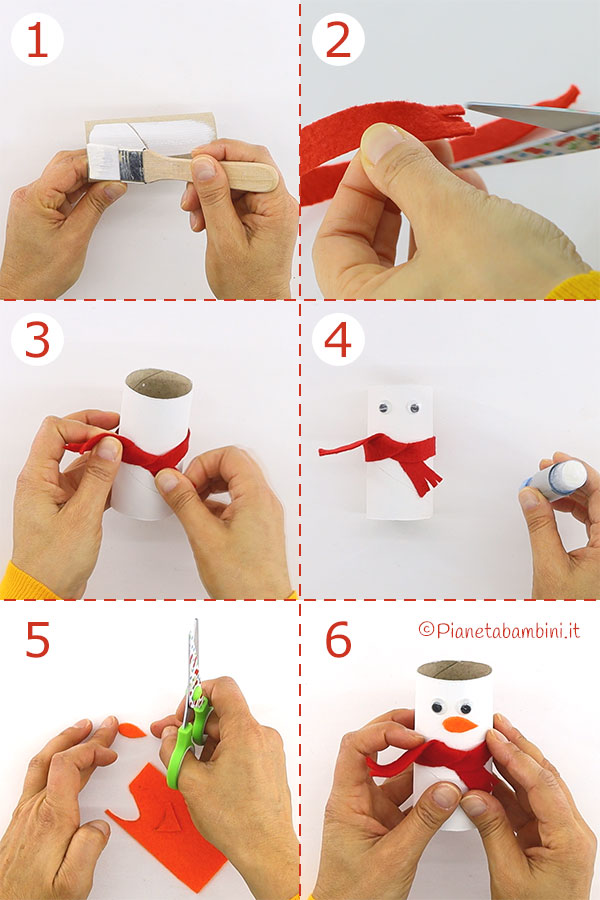 1
2
3
4
5
6
©Pianetabambini.it