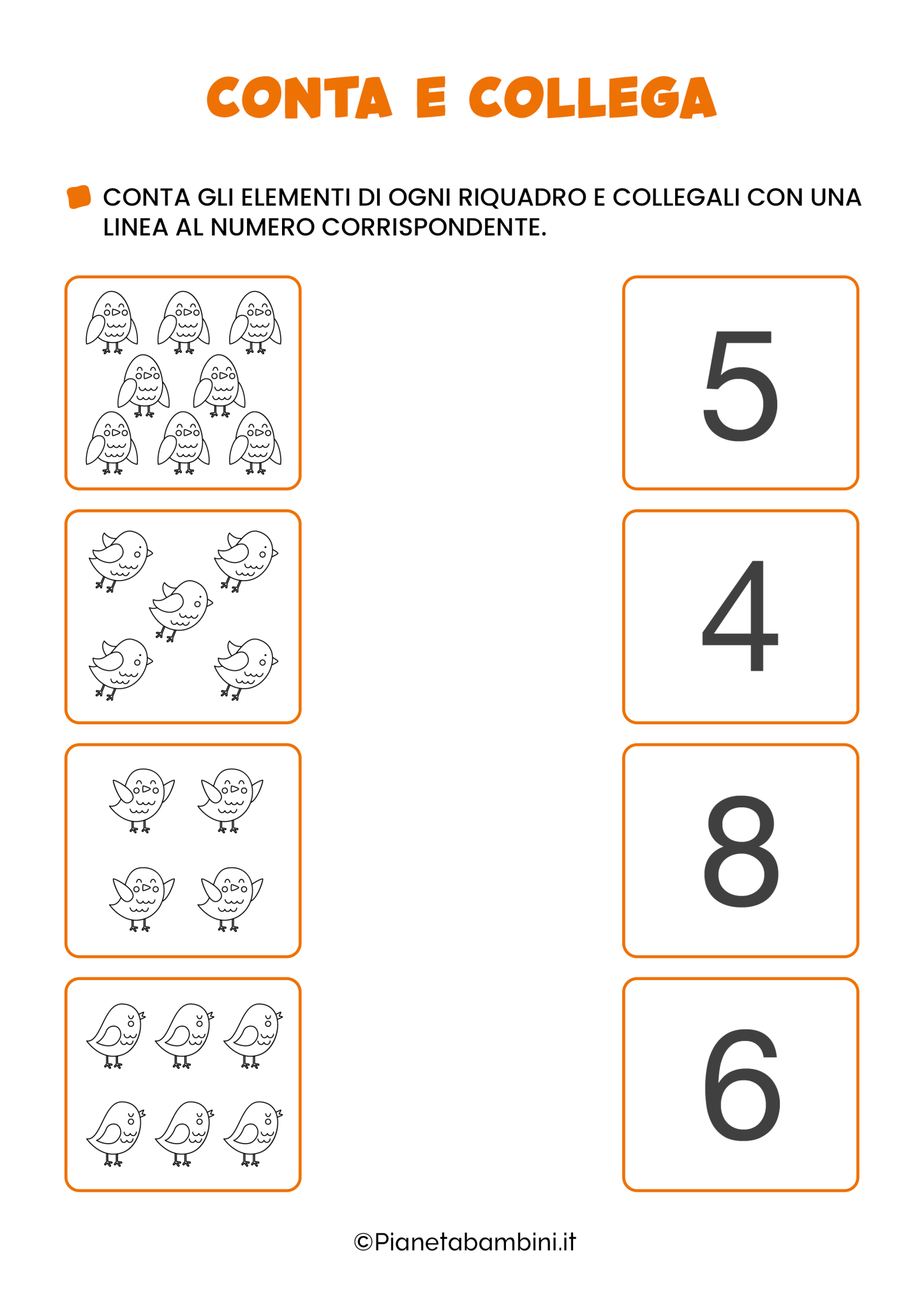 CONTA E COLLEGA

CONTA GLI ELEMENTI DI OGNI RIQUADRO E COLLEGALI CON UNA LINEA AL NUMERO CORRISPONDENTE.

5

4

8

6

©Pianetabambini.it