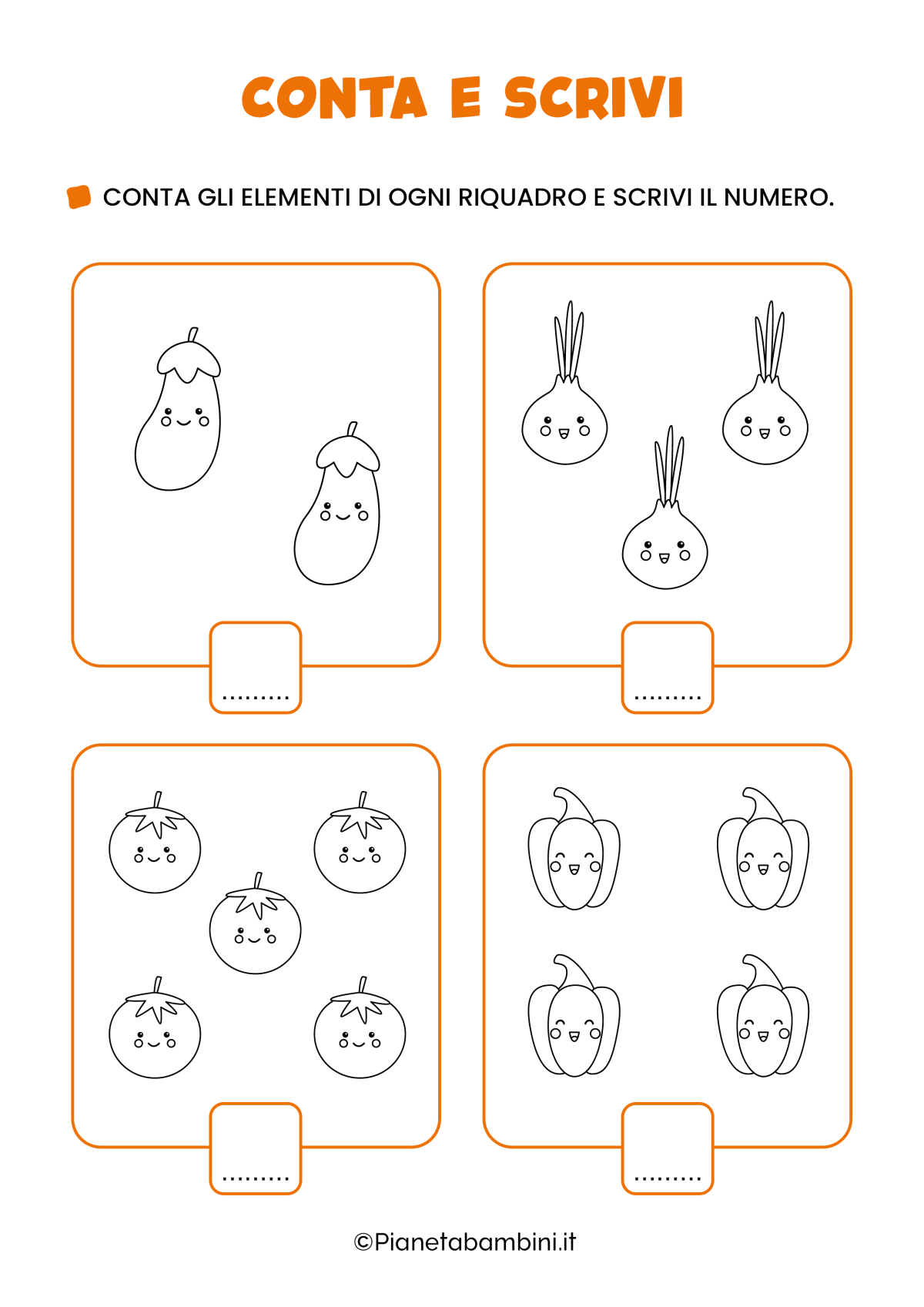 CONTA E SCRIVI

CONTA GLI ELEMENTI DI OGNI RIQUADRO E SCRIVI IL NUMERO.

.........

.........

.........

.........

©Pianetabambini.it