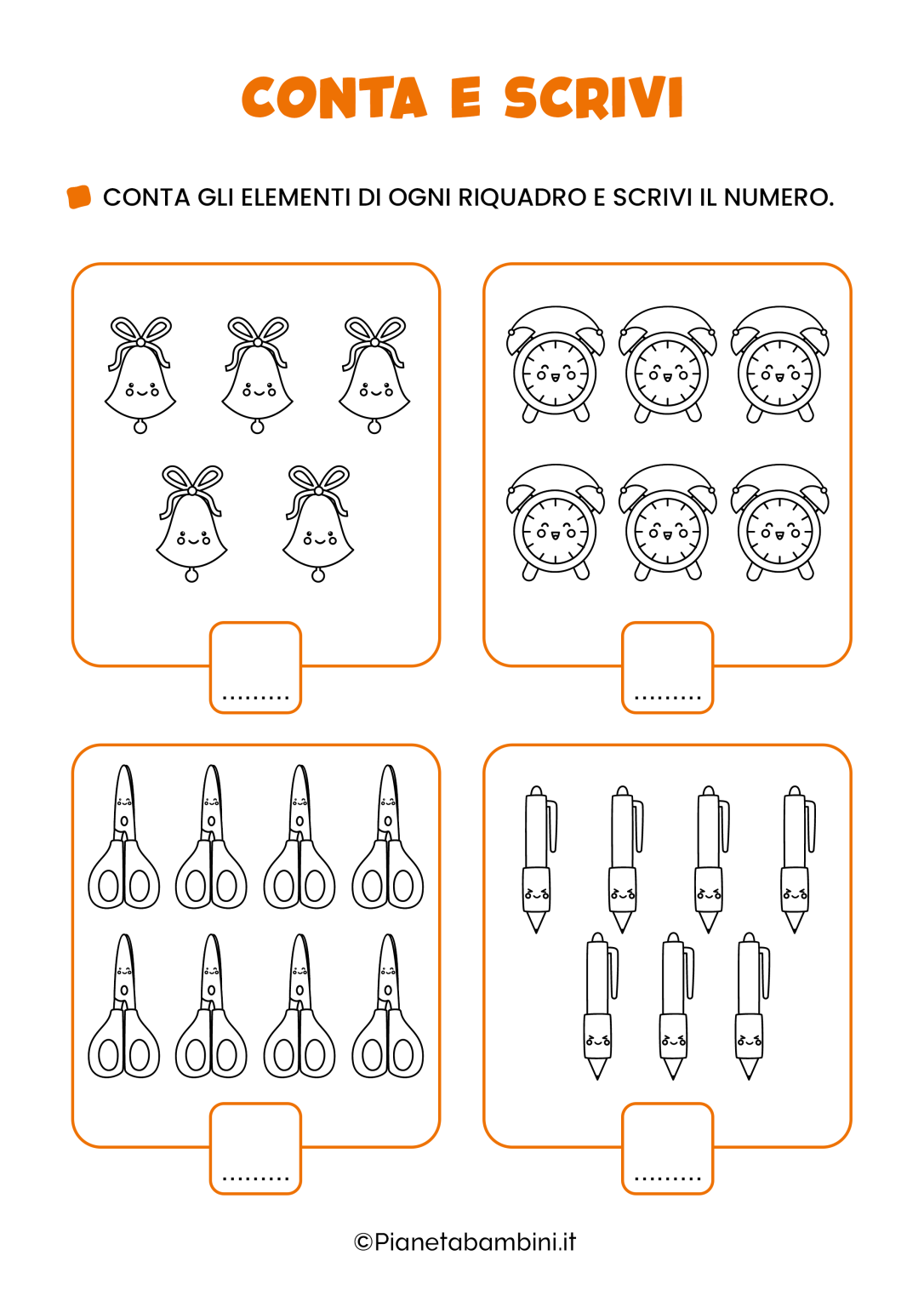 CONTA E SCRIVI

CONTA GLI ELEMENTI DI OGNI RIQUADRO E SCRIVI IL NUMERO.

.........

.........

.........

.........

©Pianetabambini.it