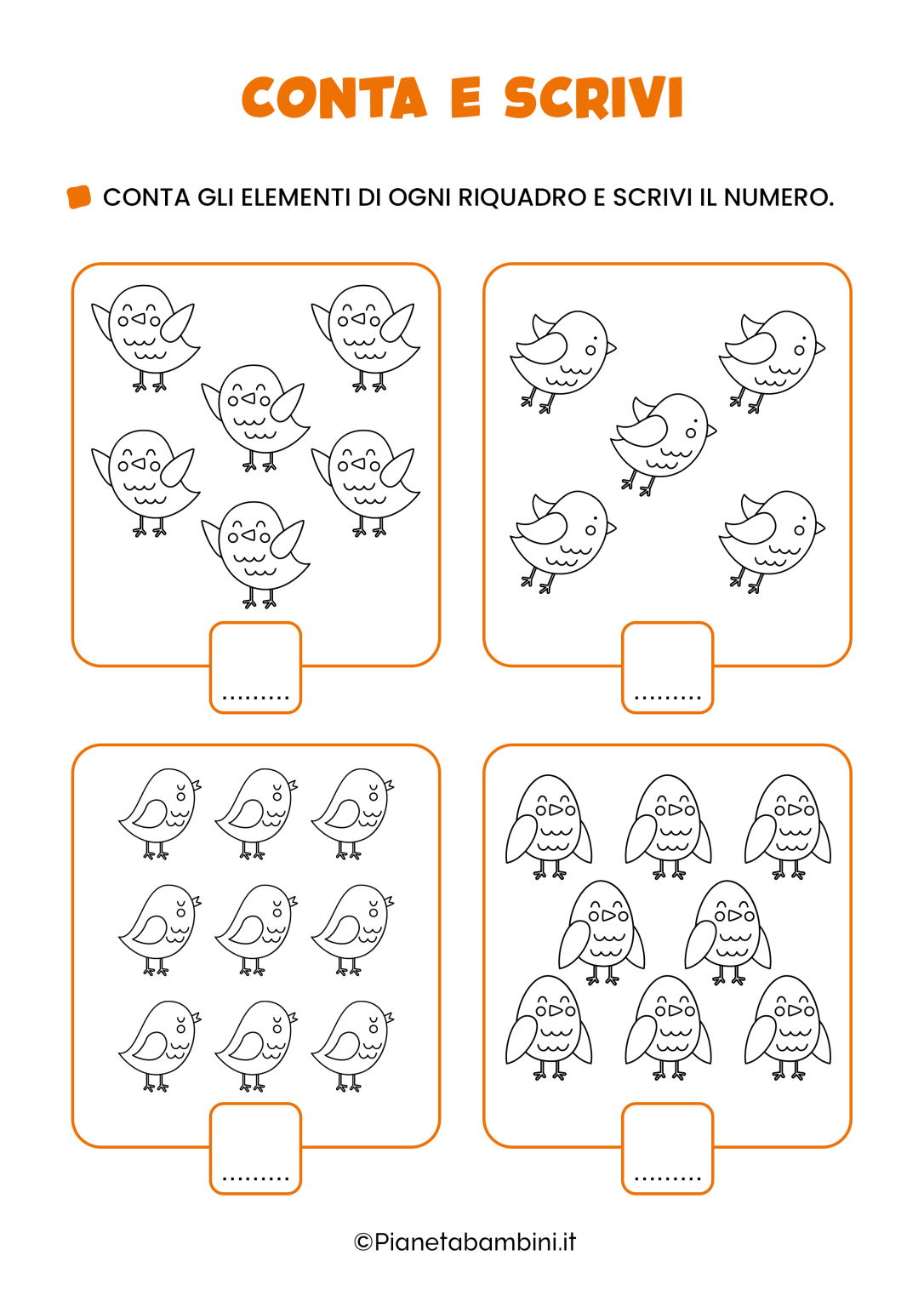 CONTA E SCRIVI

CONTA GLI ELEMENTI DI OGNI RIQUADRO E SCRIVI IL NUMERO.

.........

.........

.........

.........

©Pianetabambini.it