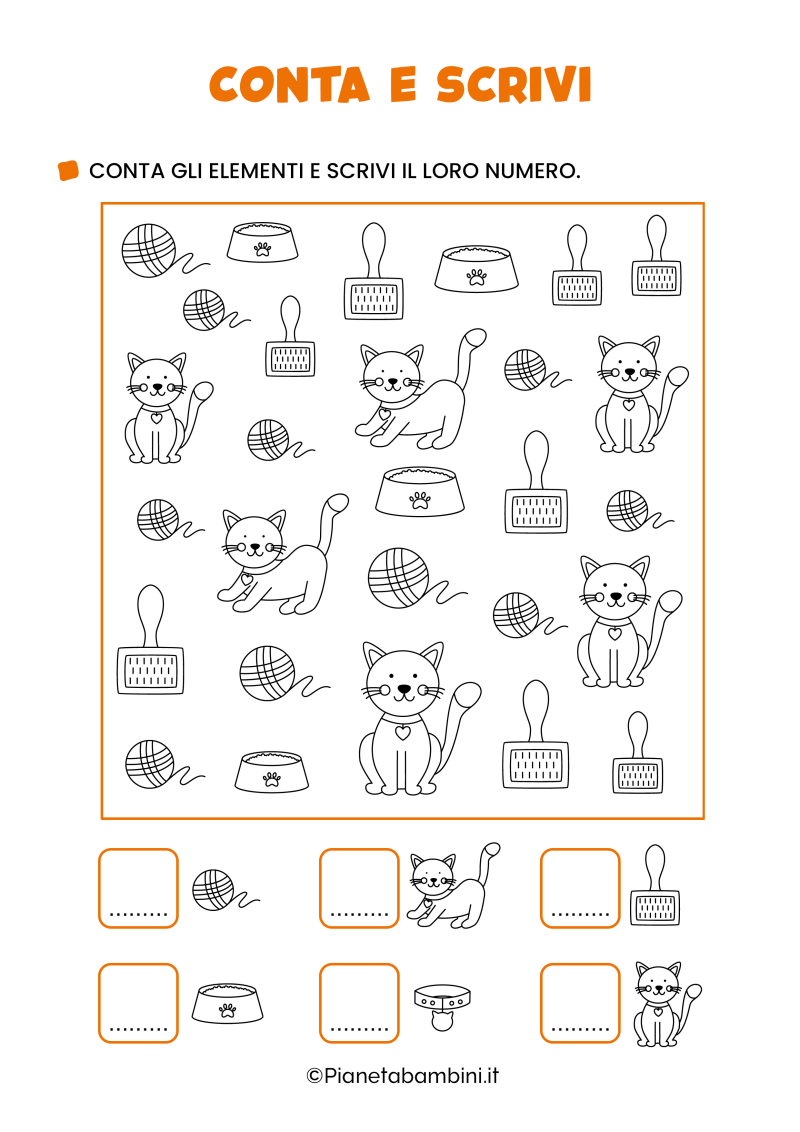 CONTA E SCRIVI

CONTA GLI ELEMENTI E SCRIVI IL LORO NUMERO.

.........

.........

.........

.........

.........

.........

©Pianetabambini.it